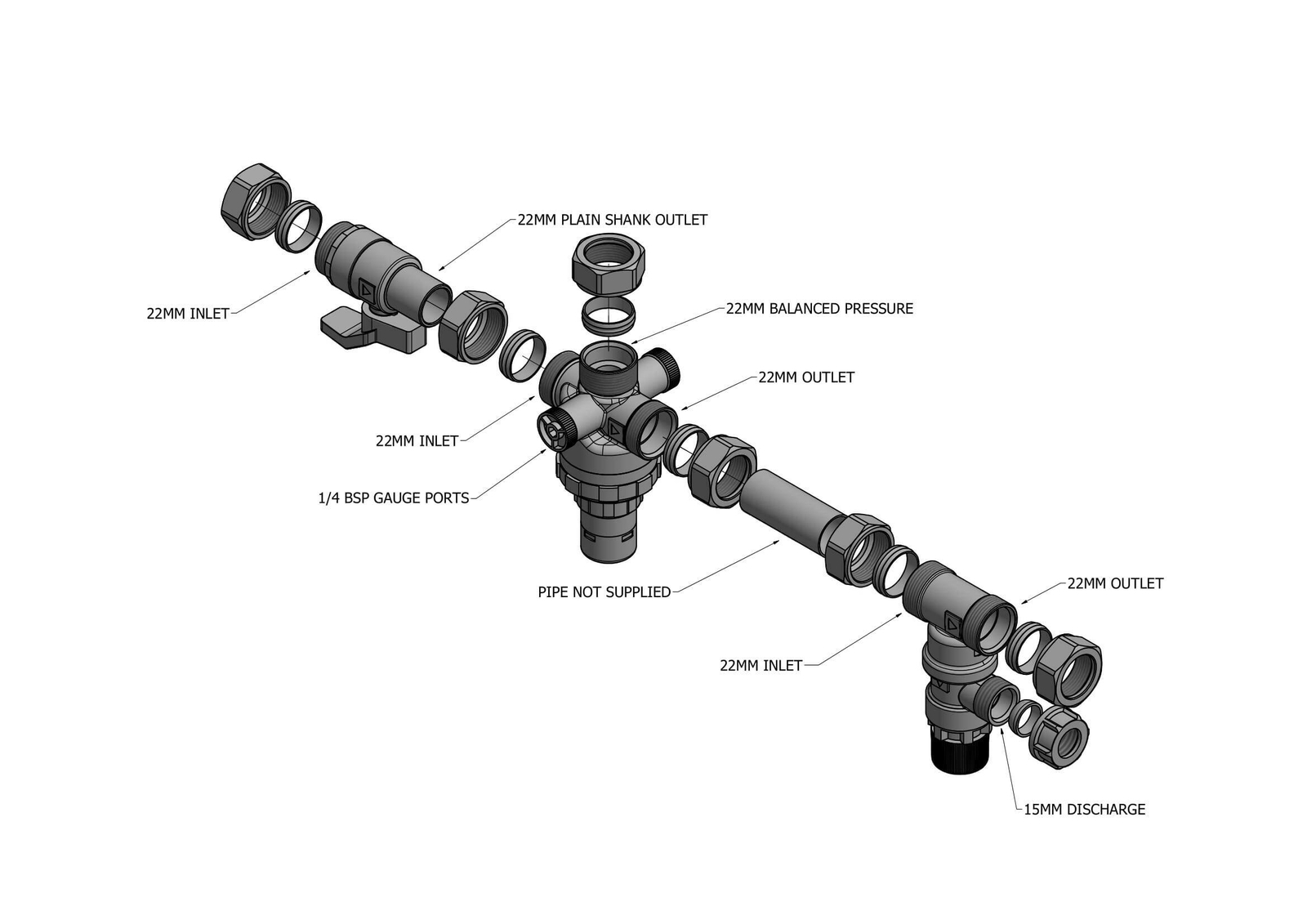 22MM PLAIN SHANK OUTLET

22MM INLET

22MM BALANCED PRESSURE

22MM OUTLET

22MM INLET

1/4 BSP GAUGE PORTS

PIPE NOT SUPPLIED

22MM OUTLET

22MM INLET

15MM DISCHARGE