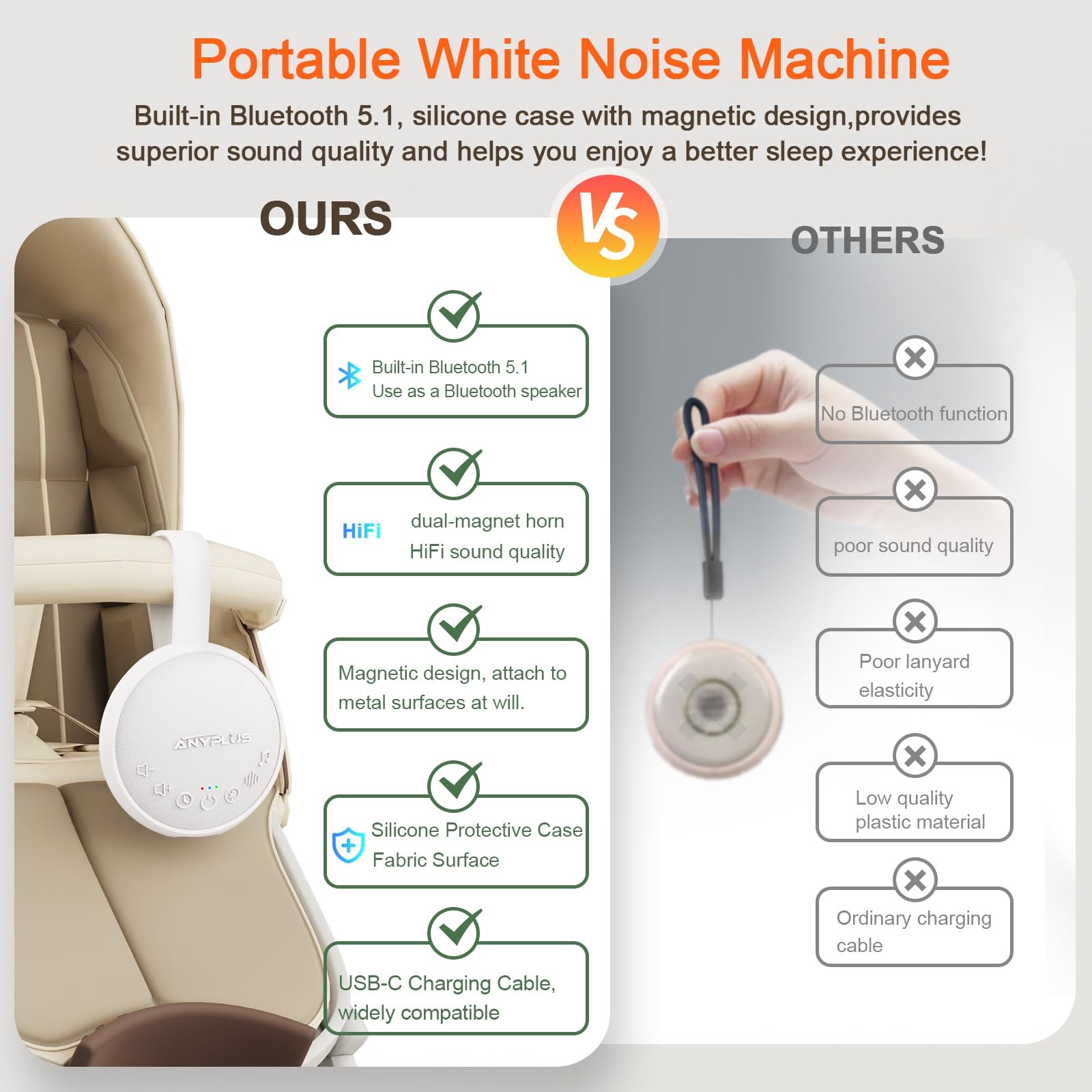 Portable White Noise Machine

Built-in Bluetooth 5.1, silicone case with magnetic design,provides superior sound quality and helps you enjoy a better sleep experience!

OURS

VS

OTHERS

Built-in Bluetooth 5.1
Use as a Bluetooth speaker

HiFi

dual-magnet horn
HiFi sound quality

Magnetic design, attach to metal surfaces at will.

Silicone Protective Case
Fabric Surface

USB-C Charging Cable, widely compatible

ANYPLUS

No Bluetooth function

poor sound quality

Poor lanyard elasticity

Low quality plastic material

Ordinary charging cable