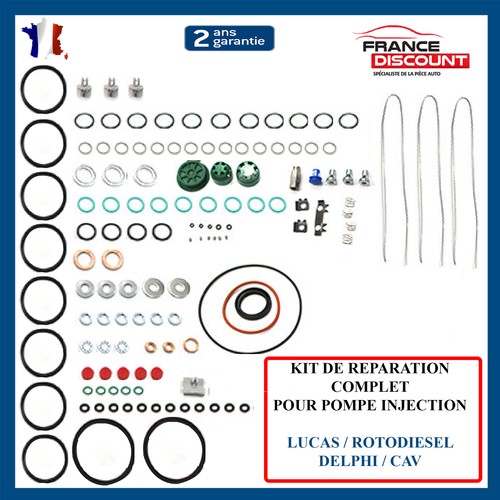 2 ans garantie

FRANCE DISCOUNT
SPÉCIALISTE DE LA PIÈCE AUTO

KIT DE REPARATION COMPLET POUR POMPE INJECTION

LUCAS / ROTODIESEL
DELPHI / CAV