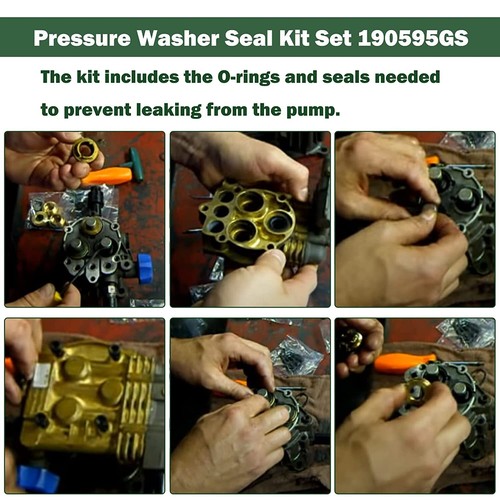 Pressure Washer Seal Kit Set 190595GS

The kit includes the O-rings and seals needed to prevent leaking from the pump.