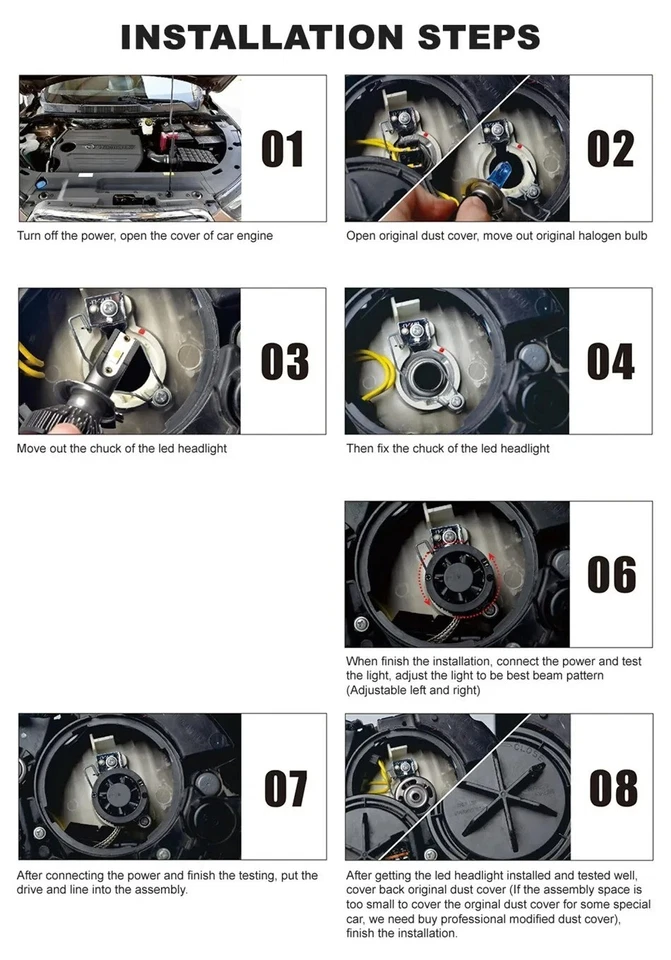 INSTALLATION STEPS

01
Turn off the power, open the cover of car engine

02
Open original dust cover, move out original halogen bulb

03
Move out the chuck of the led headlight

04
Then fix the chuck of the led headlight

06
When finish the installation, connect the power and test the light, adjust the light to be best beam pattern (Adjustable left and right)

07
After connecting the power and finish the testing, put the drive and line into the assembly.

08
After getting the led headlight installed and tested well, cover back original dust cover (If the assembly space is too small to cover the orginal dust cover for some special car, we need buy professional modified dust cover), finish the installation.