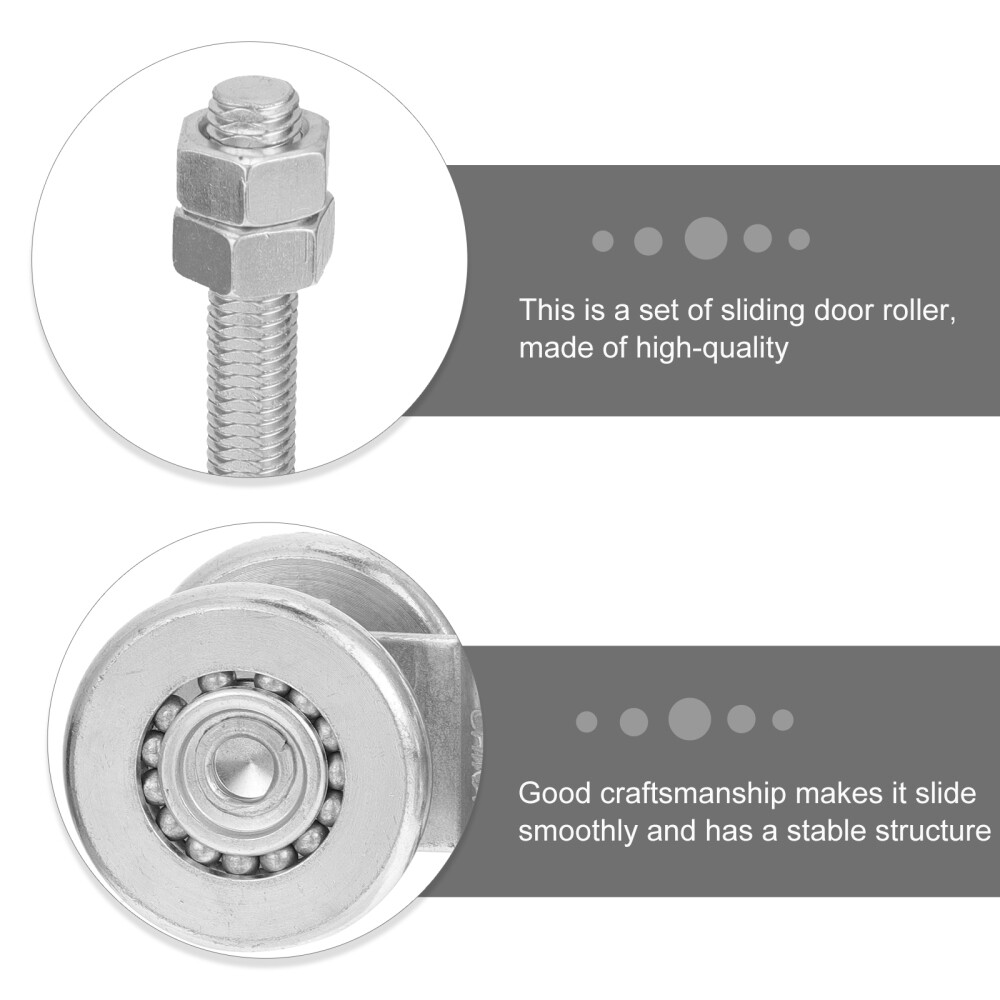 This is a set of sliding door roller, made of high-quality

Good craftsmanship makes it slide smoothly and has a stable structure