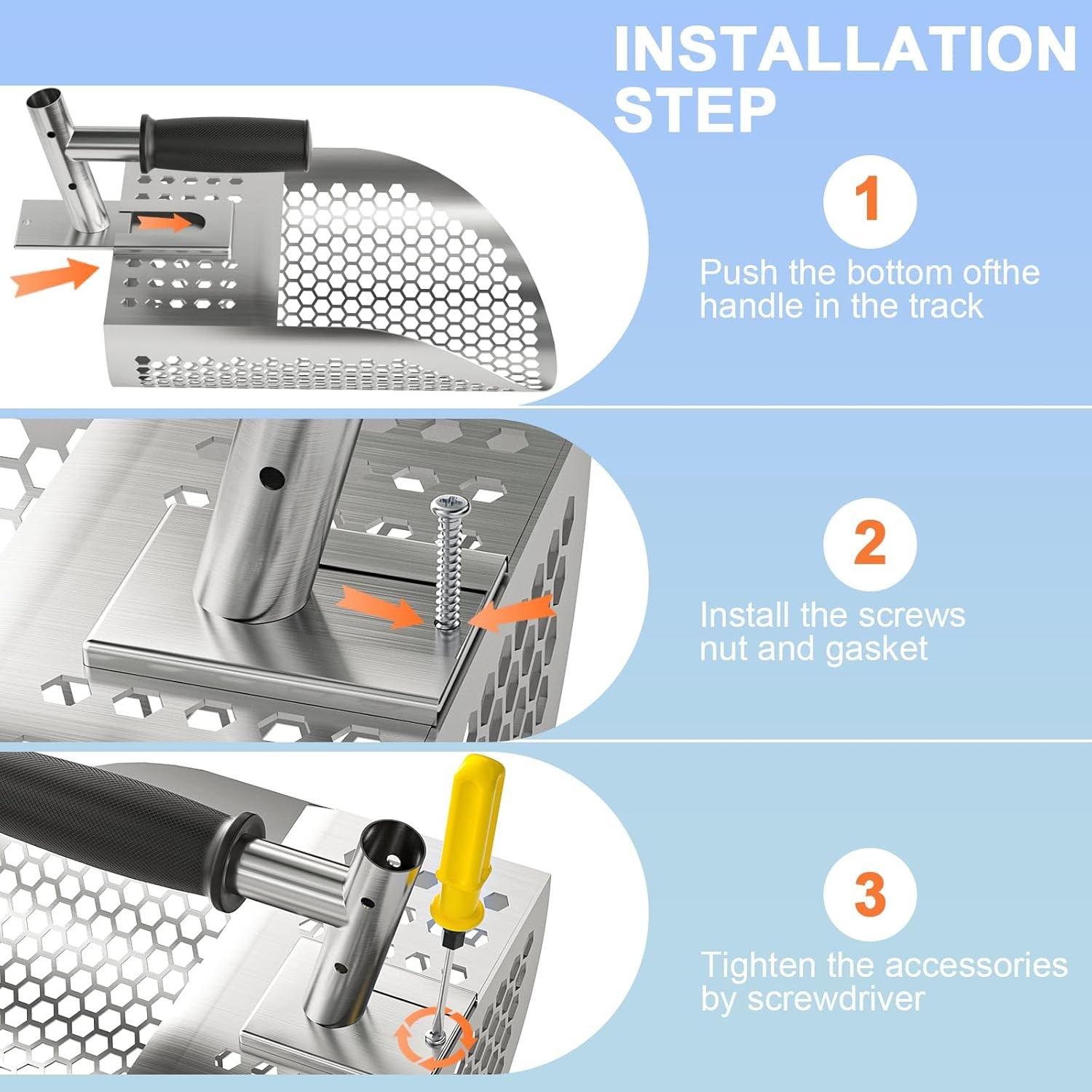 INSTALLATION STEP

1

Push the bottom ofthe handle in the track

2

Install the screws nut and gasket

3

Tighten the accessories by screwdriver