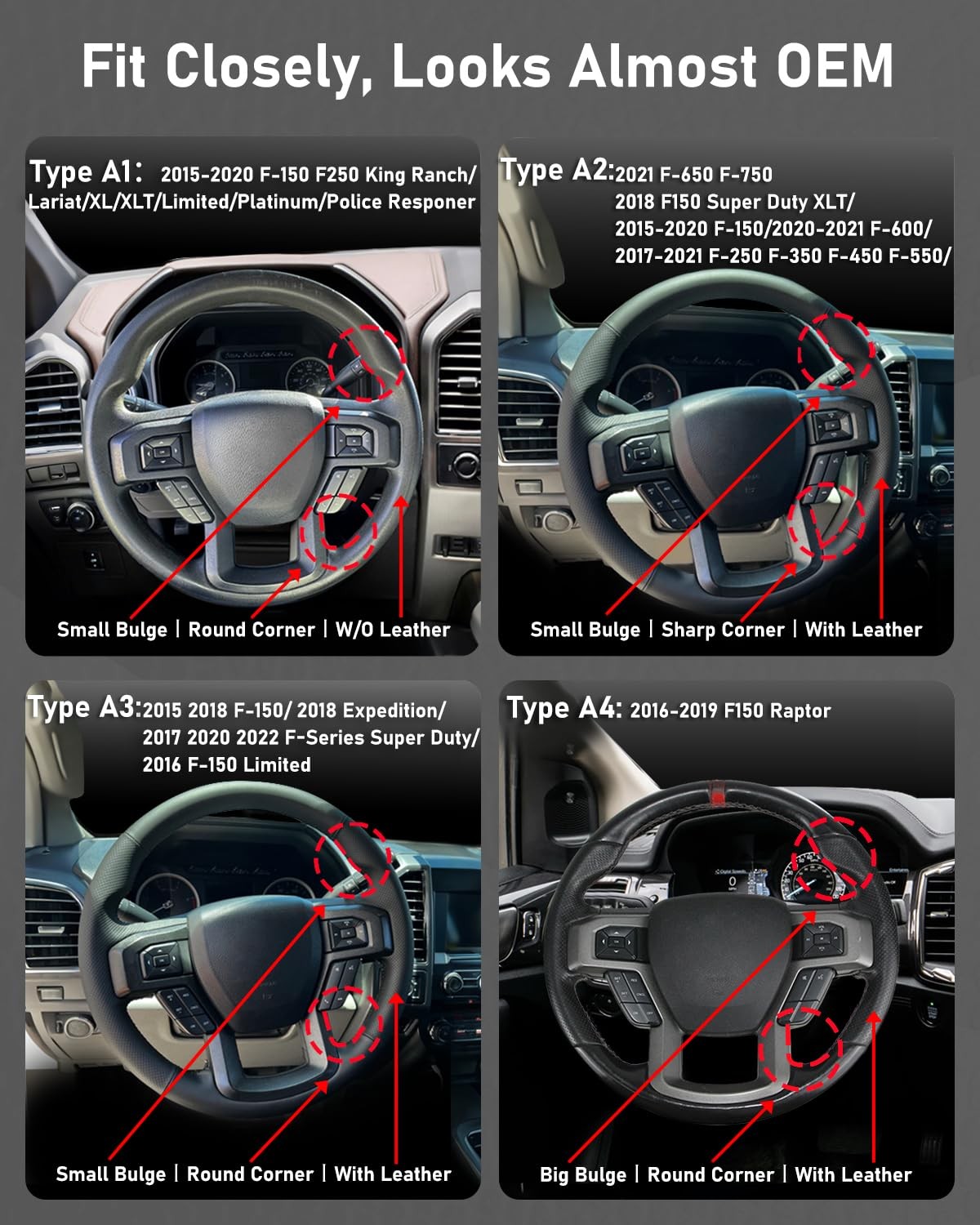 Fit Closely, Looks Almost OEM

Type A1: 2015-2020 F-150 F250 King Ranch/ Lariat/XL/XLT/Limited/Platinum/Police Responer

Small Bulge | Round Corner | W/O Leather

Type A2: 2021 F-650 F-750 2018 F150 Super Duty XLT/ 2015-2020 F-150/2020-2021 F-600/ 2017-2021 F-250 F-350 F-450 F-550/

Small Bulge | Sharp Corner | With Leather

Type A3: 2015 2018 F-150/ 2018 Expedition/ 2017 2020 2022 F-Series Super Duty/ 2016 F-150 Limited

Small Bulge | Round Corner | With Leather

Type A4: 2016-2019 F150 Raptor

Big Bulge | Round Corner | With Leather