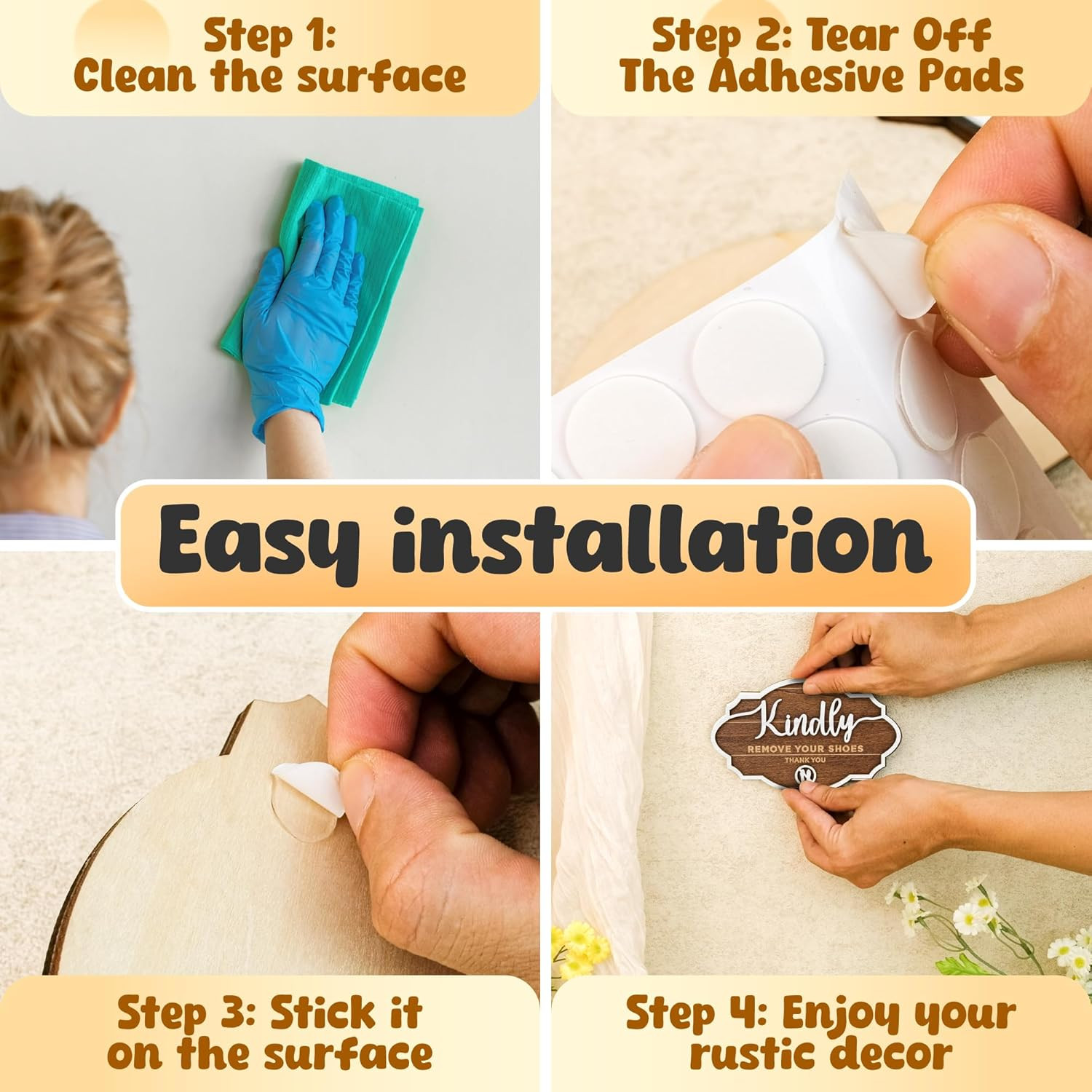 Step 1:
Clean the surface

Step 2: Tear Off
The Adhesive Pads

Easy installation

Kindly
REMOVE YOUR SHOES
THANK YOU

Step 3: Stick it
on the surface

Step 4: Enjoy your
rustic decor