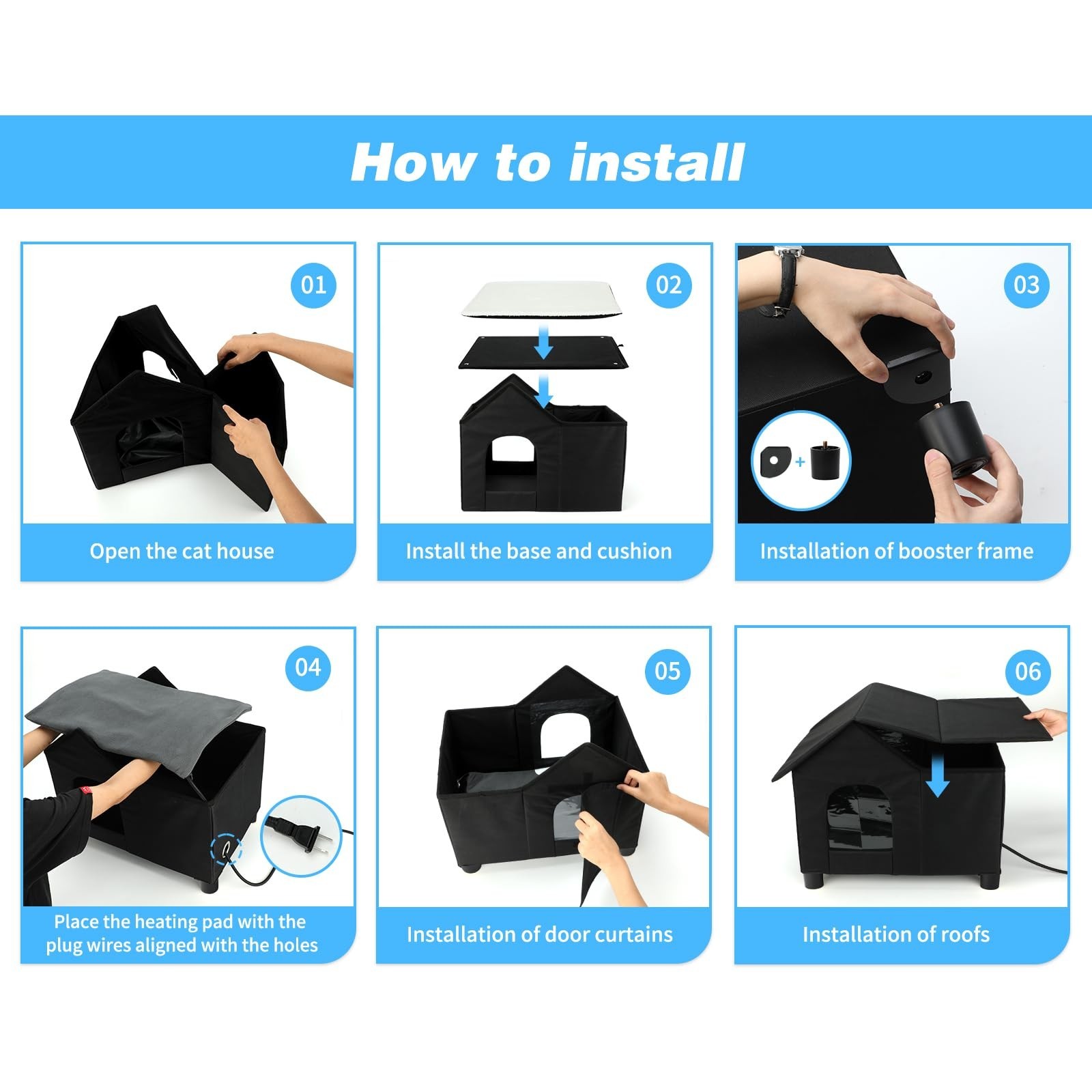 How to install

01

Open the cat house

02

Install the base and cushion

03

+

Installation of booster frame

04

Place the heating pad with the plug wires aligned with the holes

05

Installation of door curtains

06

Installation of roofs