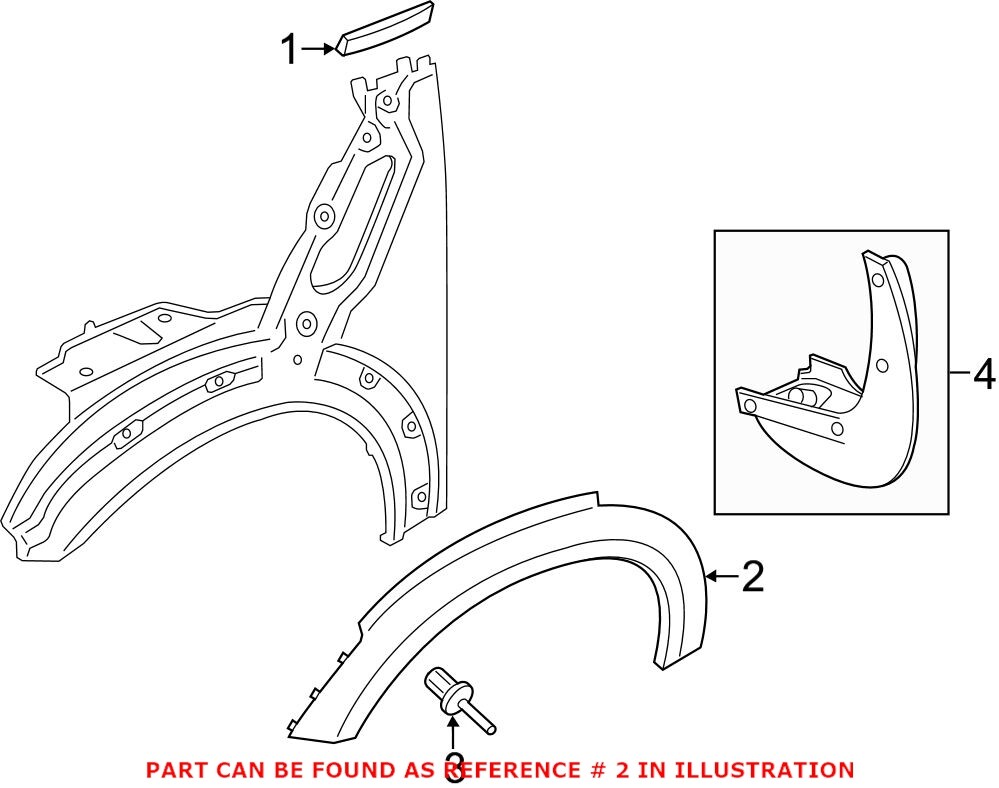 1
4
2
3
PART CAN BE FOUND AS REFERENCE # 2 IN ILLUSTRATION