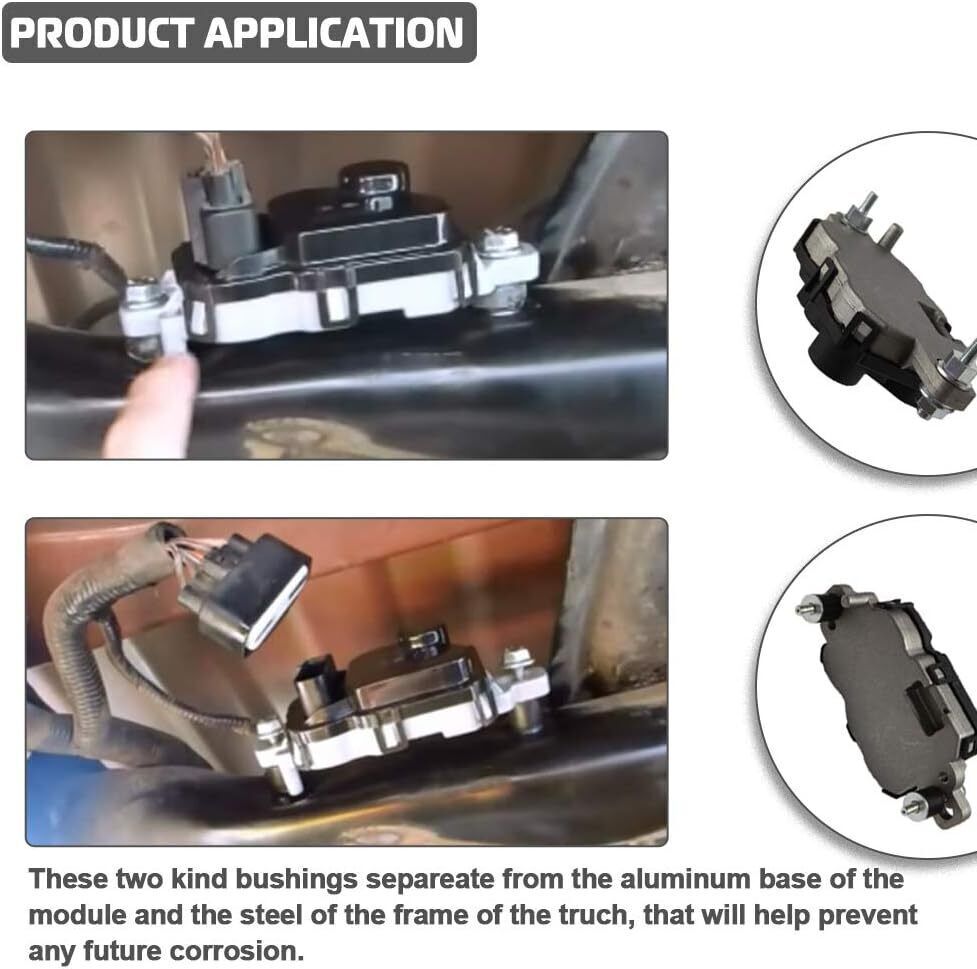 PRODUCT APPLICATION

These two kind bushings separeate from the aluminum base of the module and the steel of the frame of the truch, that will help prevent any future corrosion.