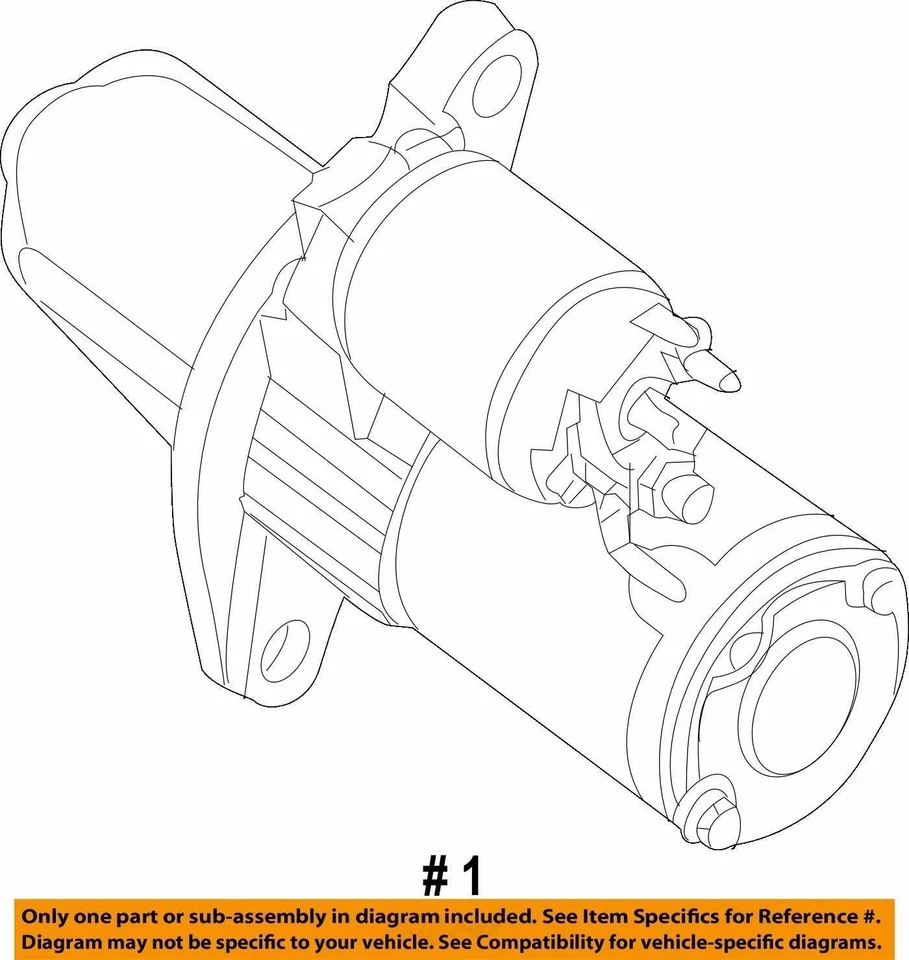 # 1

Only one part or sub-assembly in diagram included. See Item Specifics for Reference #.
Diagram may not be specific to your vehicle. See Compatibility for vehicle-specific diagrams.