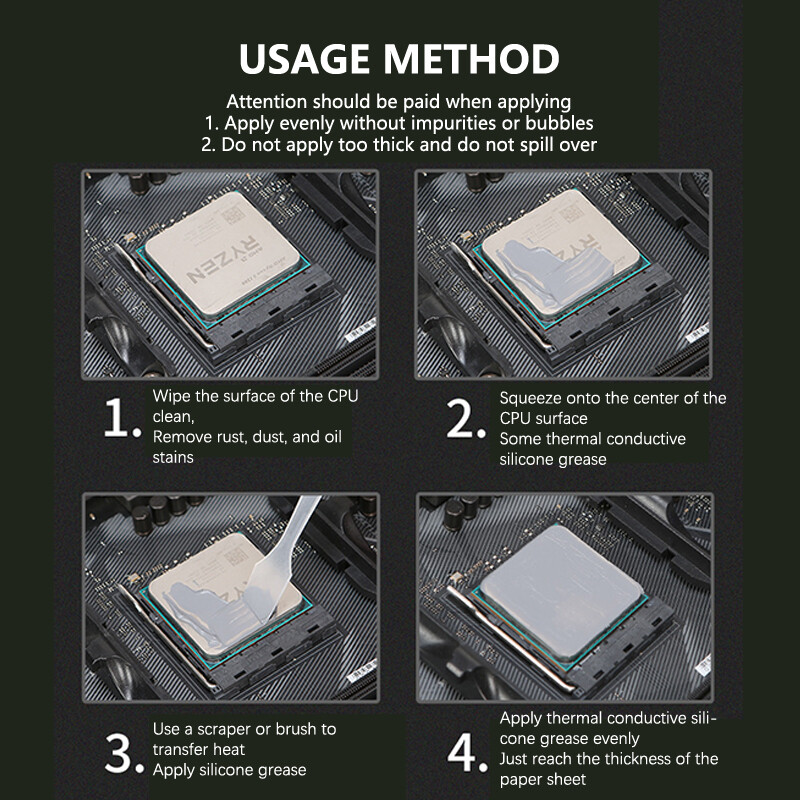 USAGE METHOD

Attention should be paid when applying
1. Apply evenly without impurities or bubbles
2. Do not apply too thick and do not spill over

RYZEN

1. Wipe the surface of the CPU clean,
Remove rust, dust, and oil stains

2. Squeeze onto the center of the CPU surface
Some thermal conductive silicone grease

3. Use a scraper or brush to transfer heat
Apply silicone grease

4. Apply thermal conductive silicone grease evenly
Just reach the thickness of the paper sheet