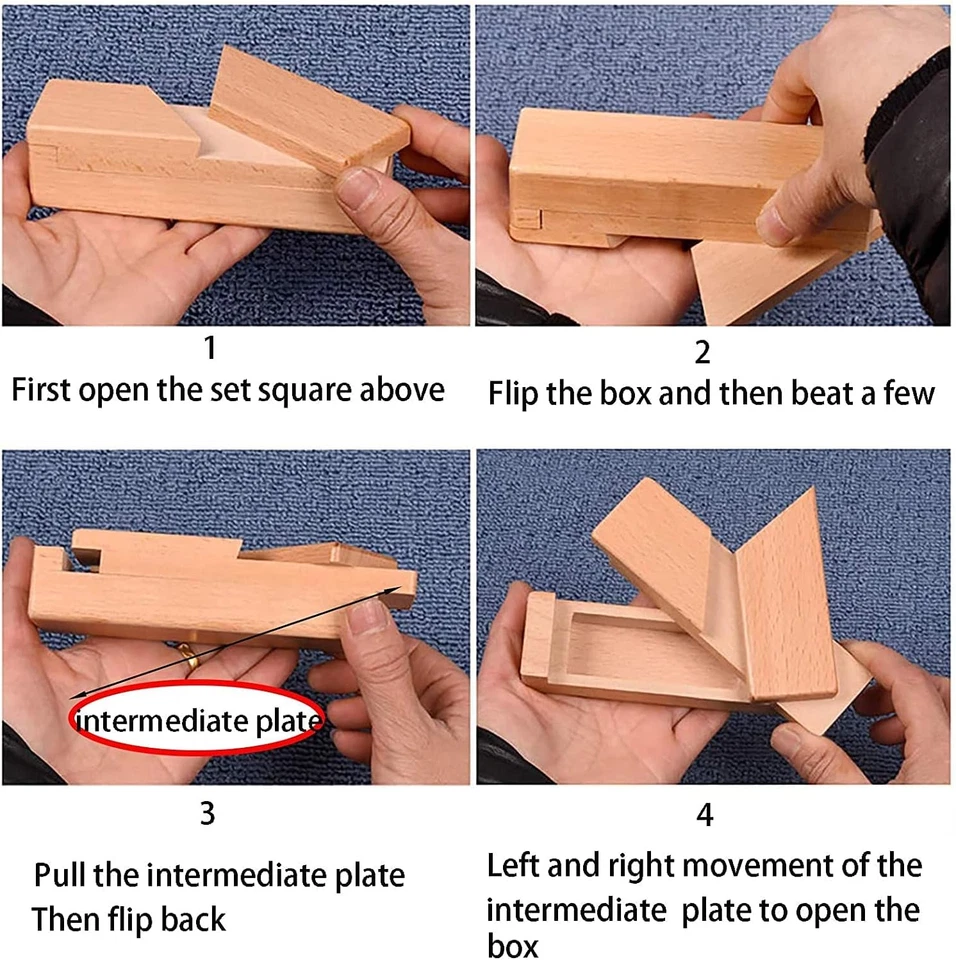 1
First open the set square above

2
Flip the box and then beat a few

intermediate plate

3
Pull the intermediate plate
Then flip back

4
Left and right movement of the intermediate plate to open the box