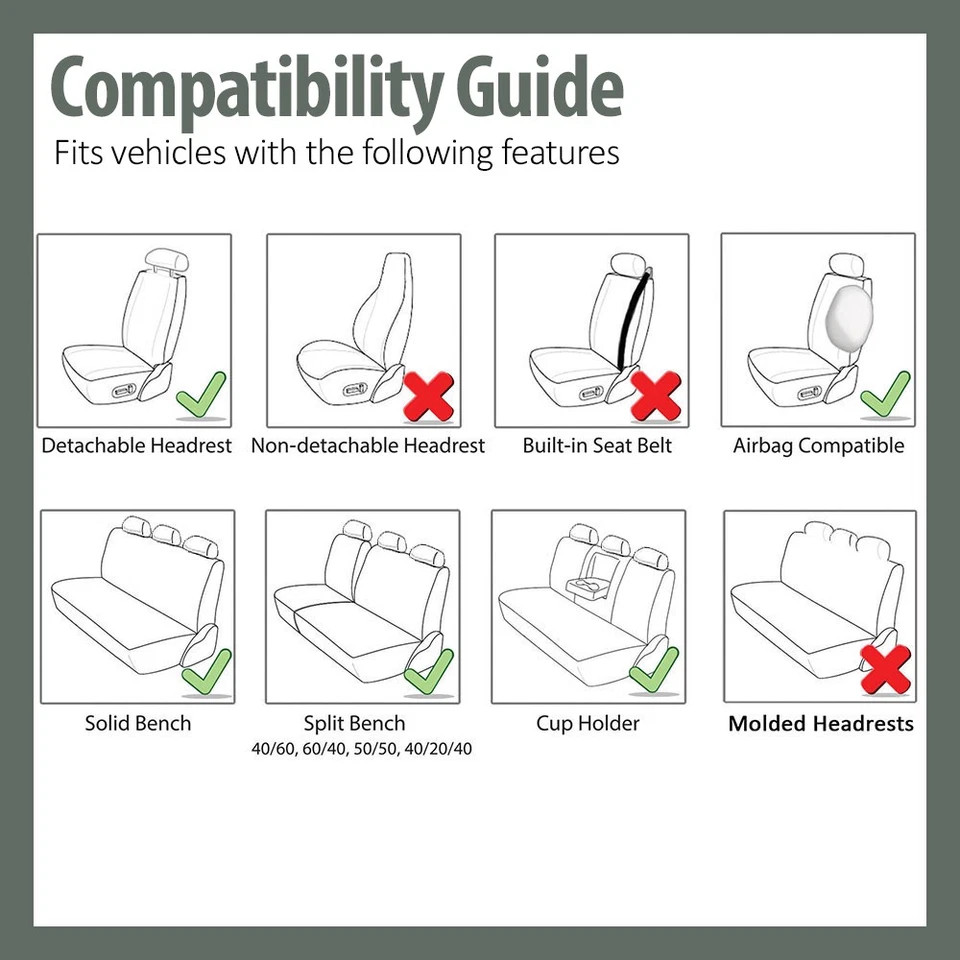 Compatibility Guide
Fits vehicles with the following features

Detachable Headrest

Non-detachable Headrest

Built-in Seat Belt

Airbag Compatible

Solid Bench

Split Bench
40/60, 60/40, 50/50, 40/20/40

Cup Holder

Molded Headrests