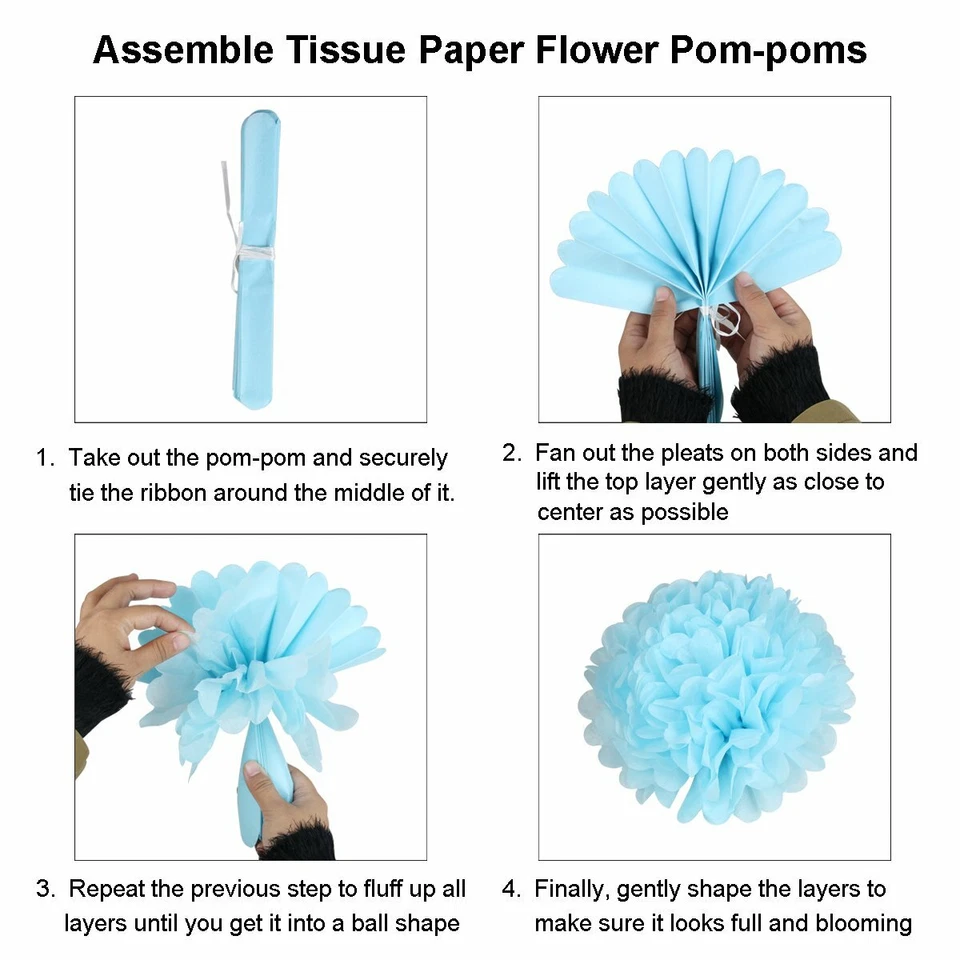 Assemble Tissue Paper Flower Pom-poms

1. Take out the pom-pom and securely tie the ribbon around the middle of it.

2. Fan out the pleats on both sides and lift the top layer gently as close to center as possible

3. Repeat the previous step to fluff up all layers until you get it into a ball shape

4. Finally, gently shape the layers to make sure it looks full and blooming