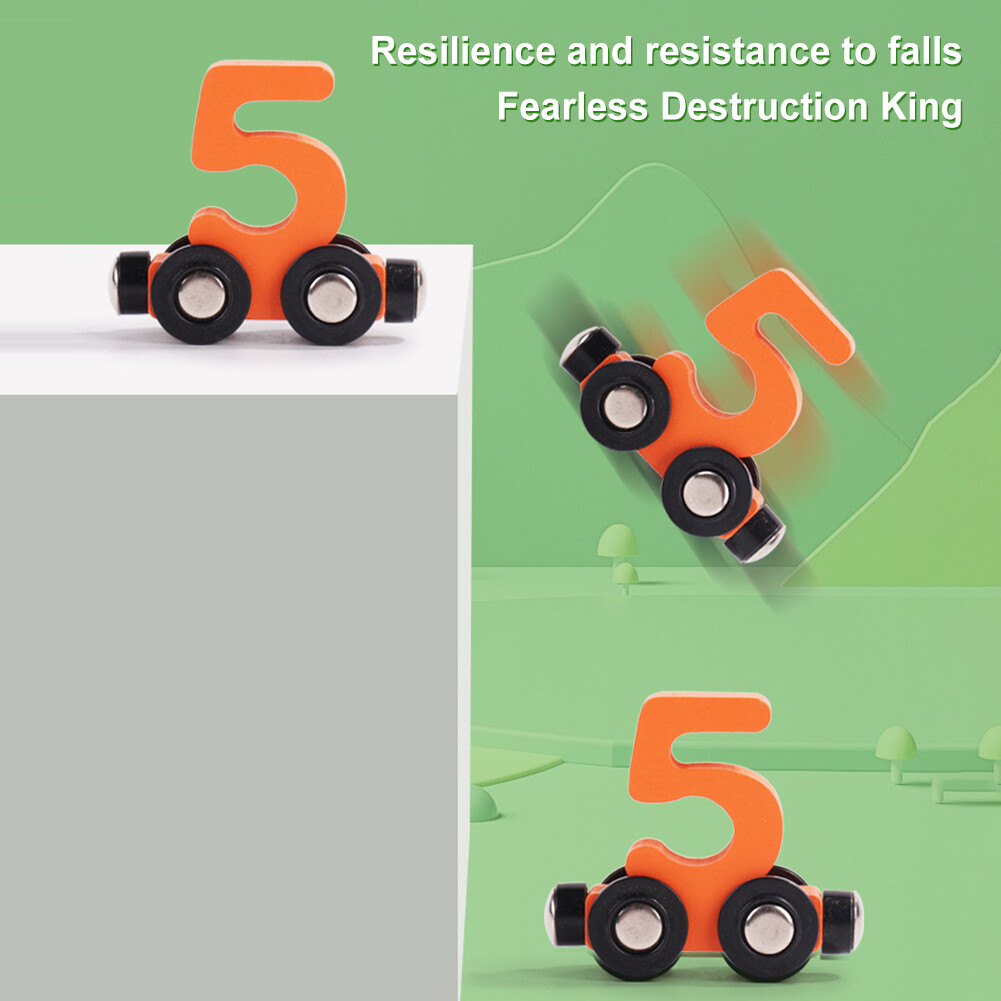 Resilience and resistance to falls
Fearless Destruction King

5

5

5