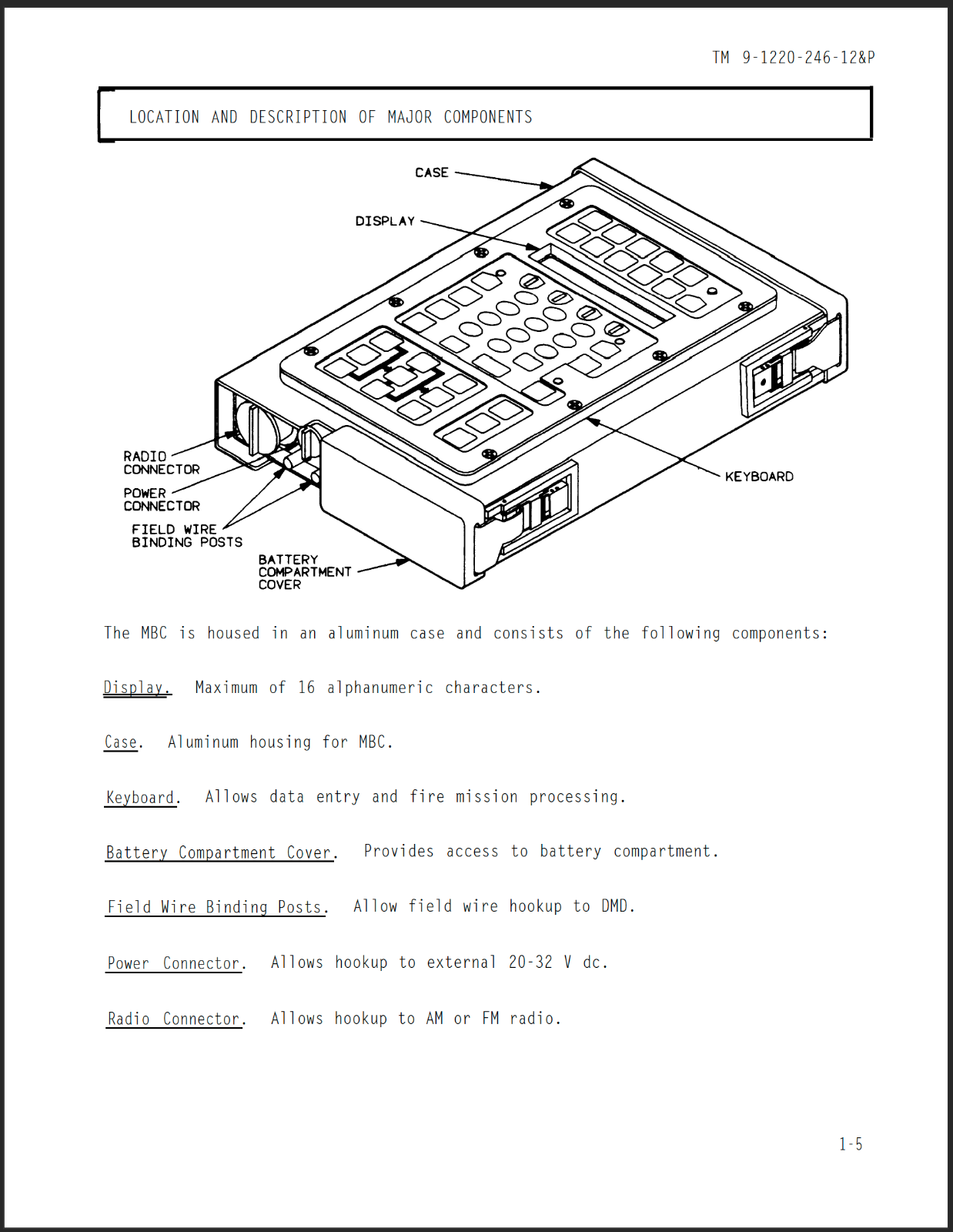 TM 9-1220-246-12&P

LOCATION AND DESCRIPTION OF MAJOR COMPONENTS

CASE

DISPLAY

RADIO CONNECTOR

POWER CONNECTOR

FIELD WIRE BINDING POSTS

BATTERY COMPARTMENT COVER

KEYBOARD

The MBC is housed in an aluminum case and consists of the following components:

Display. Maximum of 16 alphanumeric characters.

Case. Aluminum housing for MBC.

Keyboard. Allows data entry and fire mission processing.

Battery Compartment Cover. Provides access to battery compartment.

Field Wire Binding Posts. Allow field wire hookup to DMD.

Power Connector. Allows hookup to external 20-32 V dc.

Radio Connector. Allows hookup to AM or FM radio.

1-5