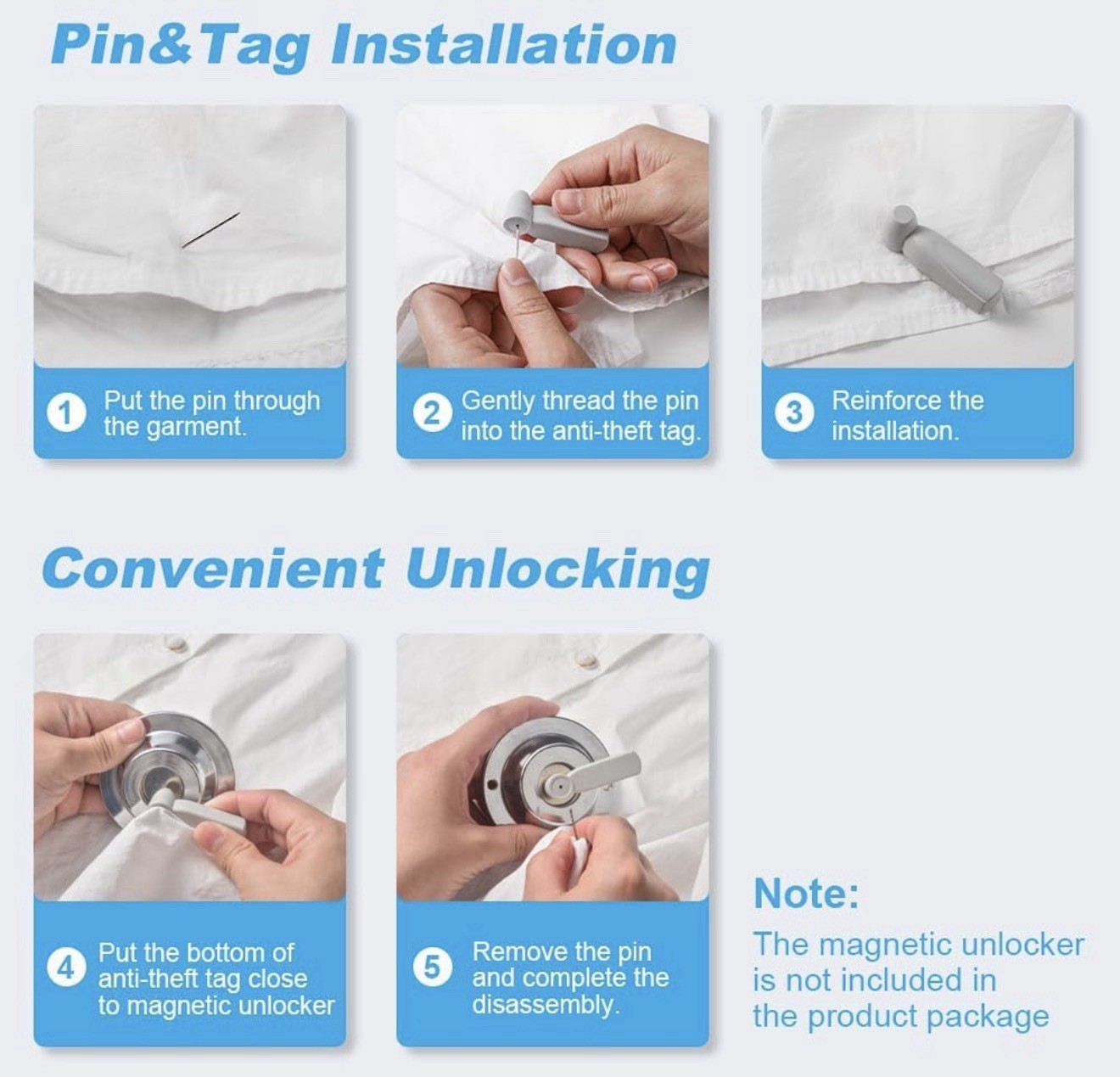 Pin&Tag Installation

1 Put the pin through the garment.

2 Gently thread the pin into the anti-theft tag.

3 Reinforce the installation.

Convenient Unlocking

4 Put the bottom of anti-theft tag close to magnetic unlocker

5 Remove the pin and complete the disassembly.

Note:
The magnetic unlocker is not included in the product package