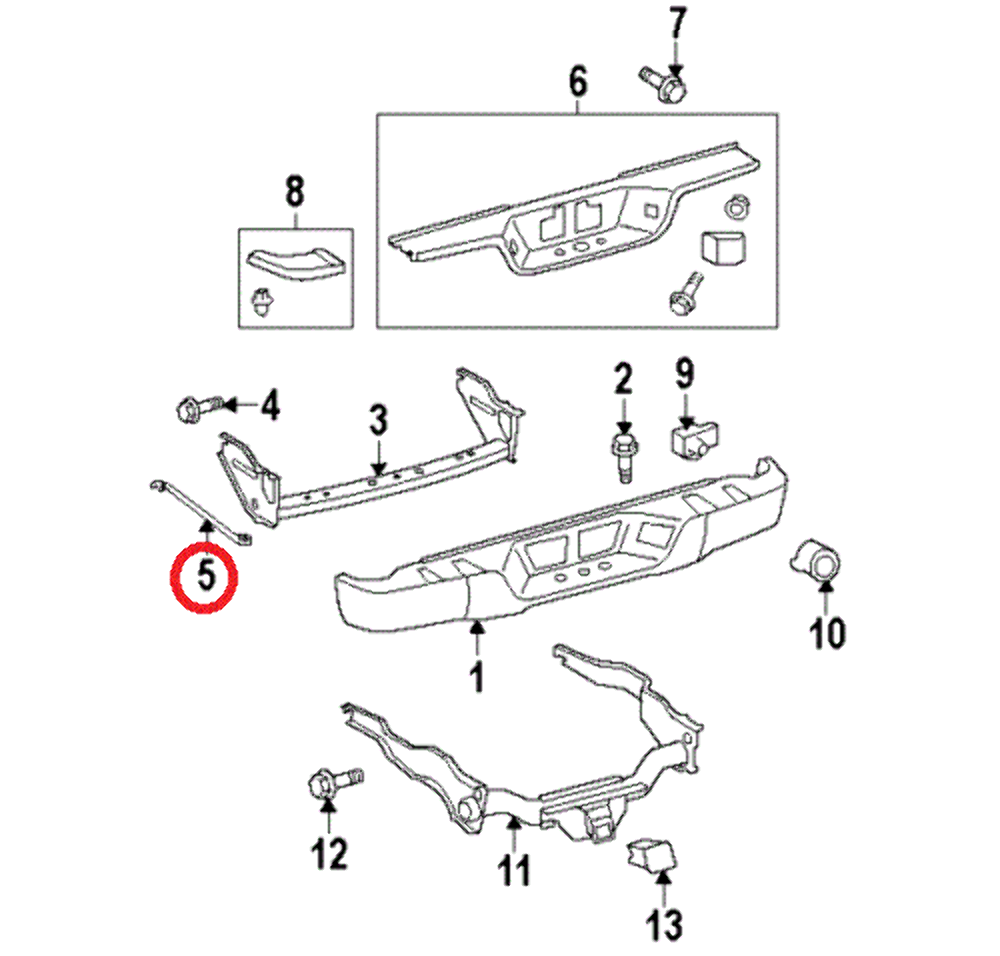 7
6
8
4
3
2
9
5
10
1
12
11
13