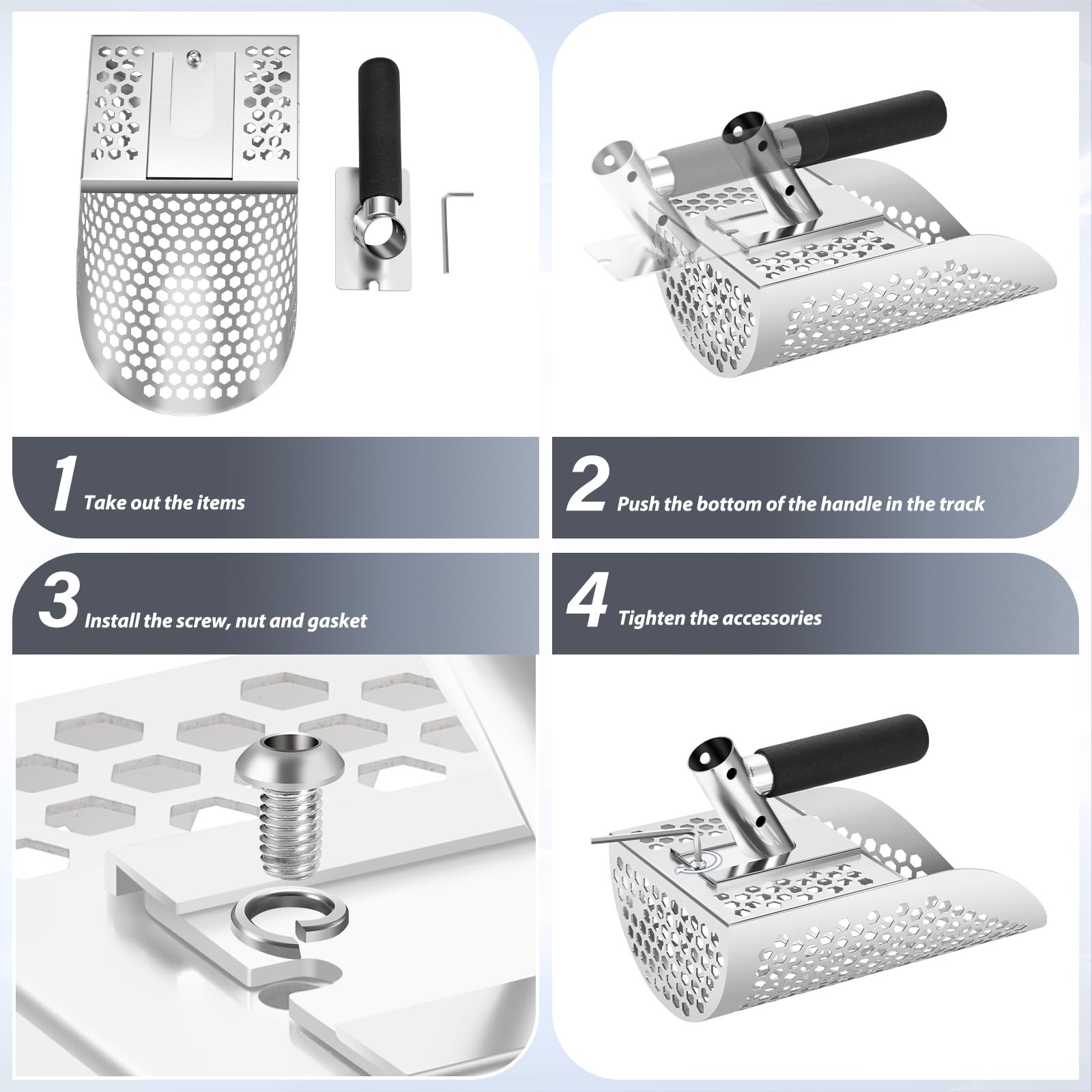 1 Take out the items

2 Push the bottom of the handle in the track

3 Install the screw, nut and gasket

4 Tighten the accessories