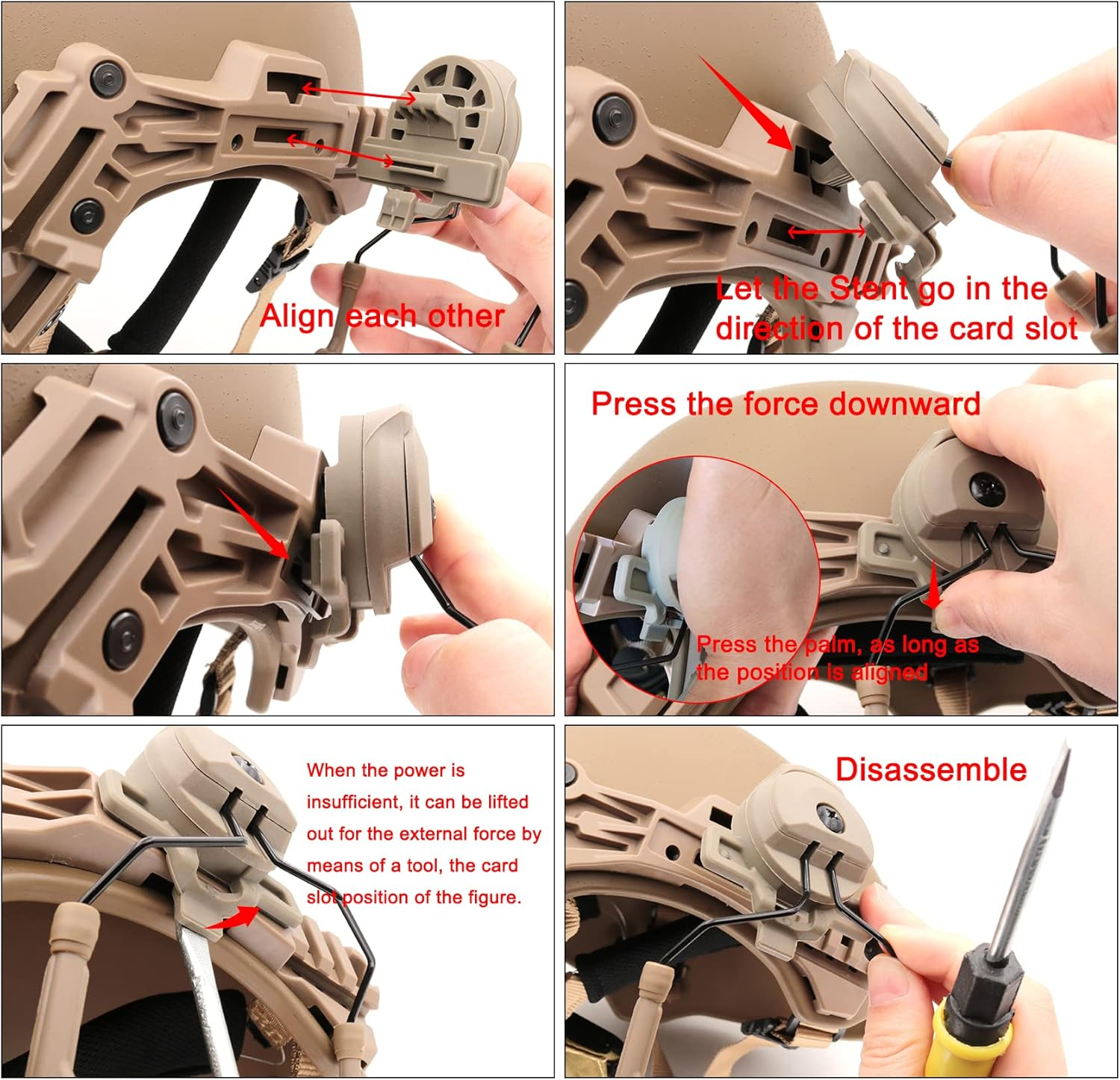 Align each other

Let the Stent go in the direction of the card slot

Press the force downward

Press the palm, as long as the position is aligned

When the power is insufficient, it can be lifted out for the external force by means of a tool, the card slot position of the figure.

Disassemble