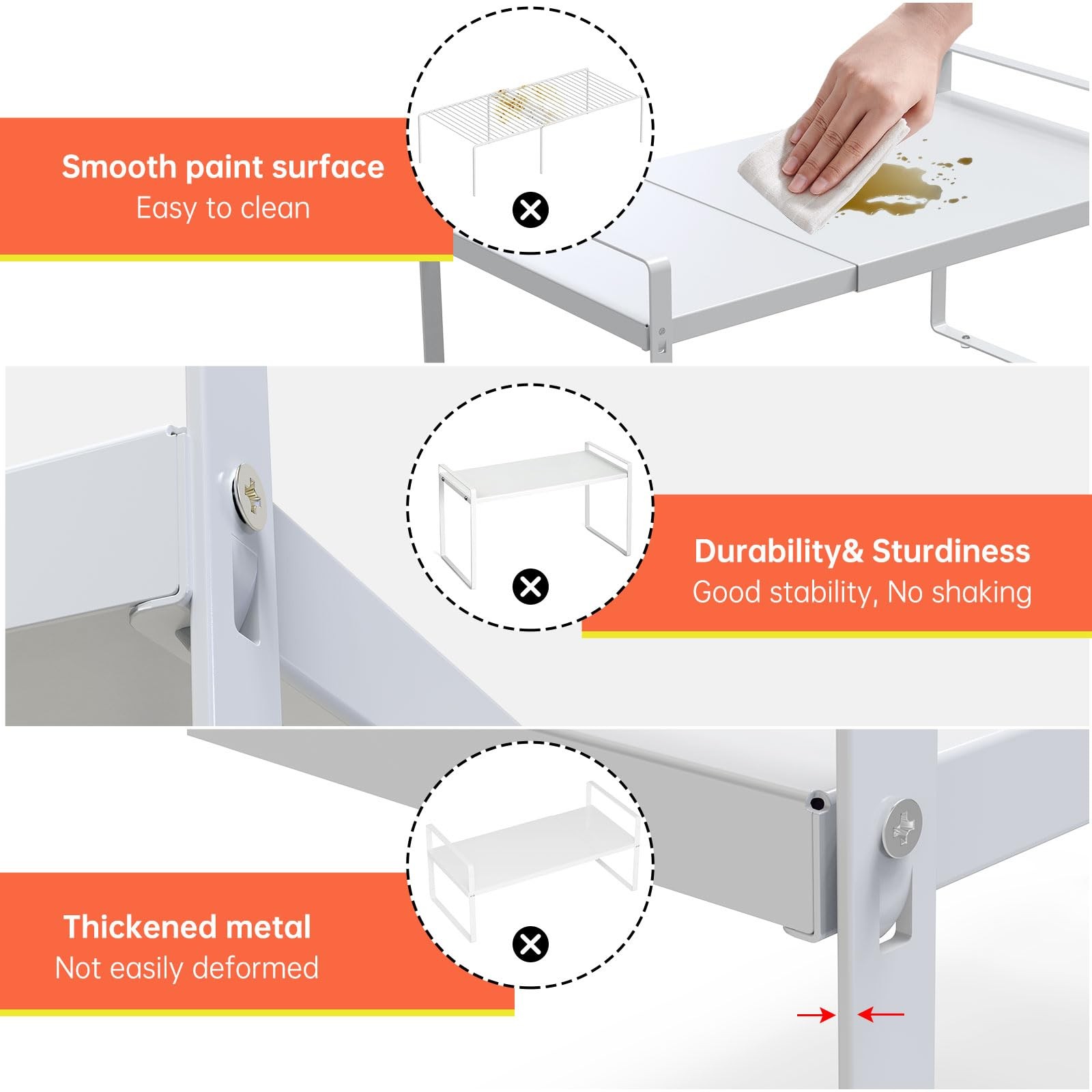 Smooth paint surface
Easy to clean

Durability& Sturdiness
Good stability, No shaking

Thickened metal
Not easily deformed