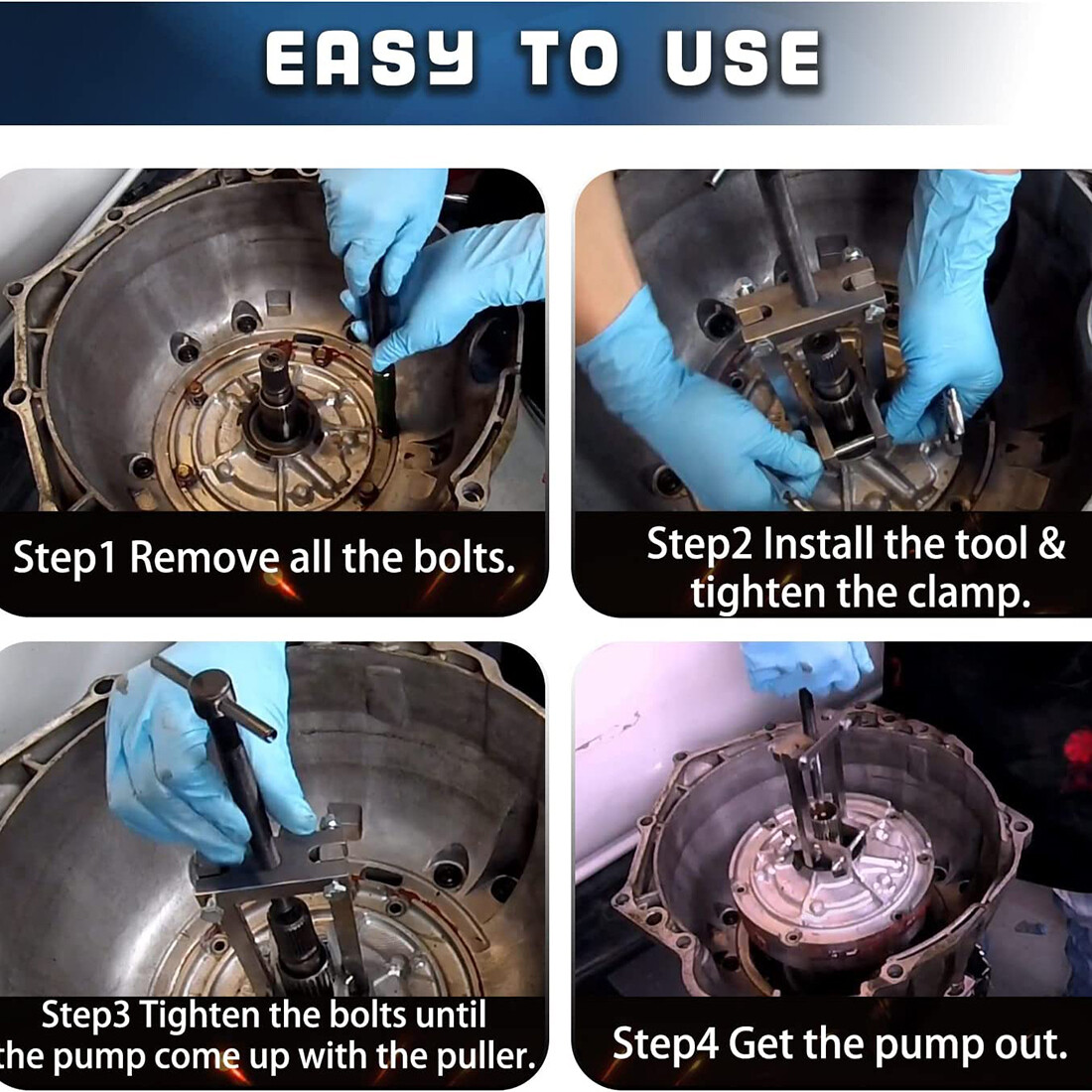 EASY TO USE

Step1 Remove all the bolts.

Step2 Install the tool & tighten the clamp.

Step3 Tighten the bolts until the pump come up with the puller.

Step4 Get the pump out.