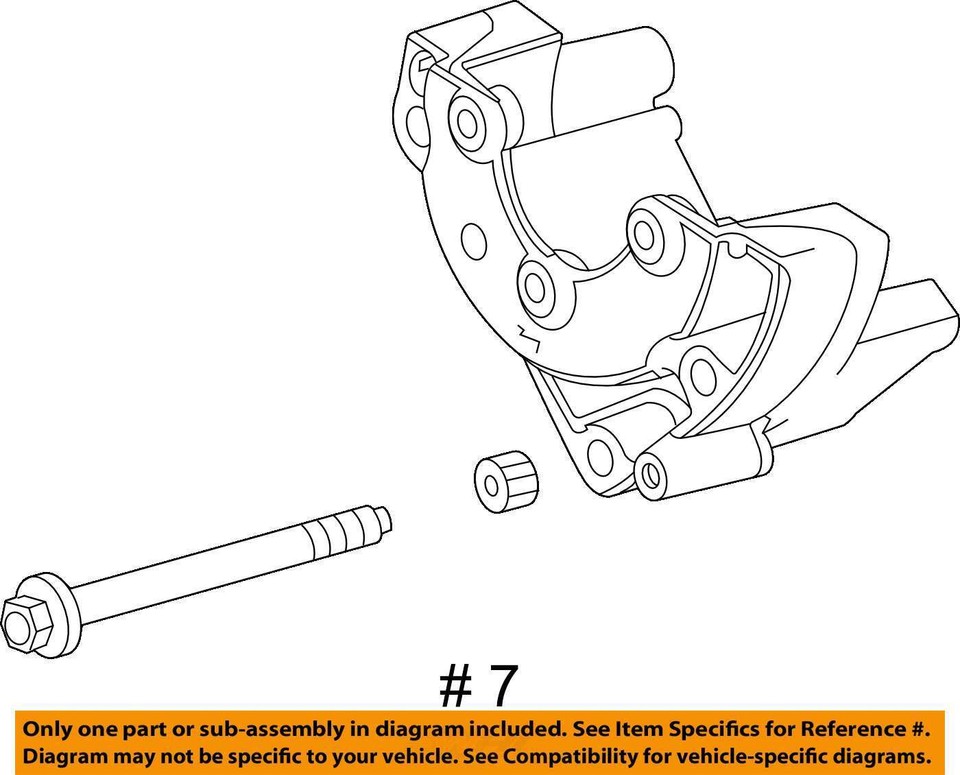 # 7

Only one part or sub-assembly in diagram included. See Item Specifics for Reference #. Diagram may not be specific to your vehicle. See Compatibility for vehicle-specific diagrams.