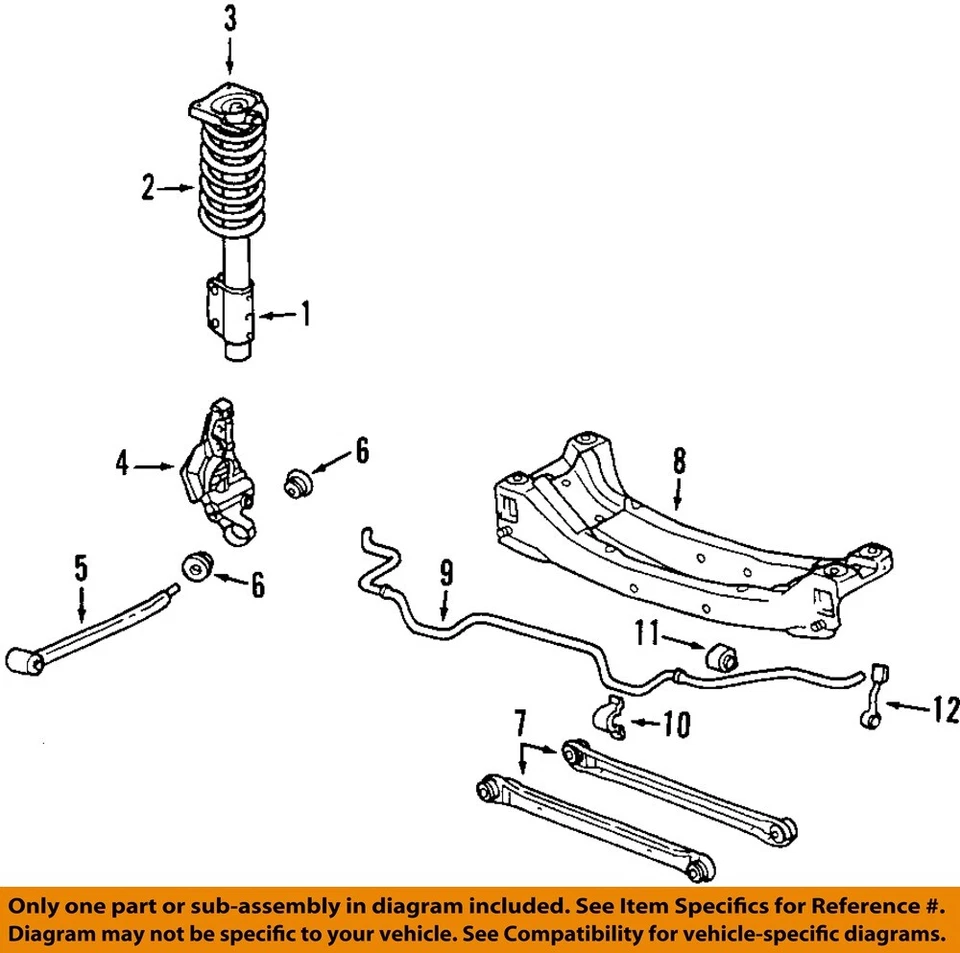 3
2
1
4
6
8
5
6
9
11
12
10
7

Only one part or sub-assembly in diagram included. See Item Specifics for Reference #. Diagram may not be specific to your vehicle. See Compatibility for vehicle-specific diagrams.