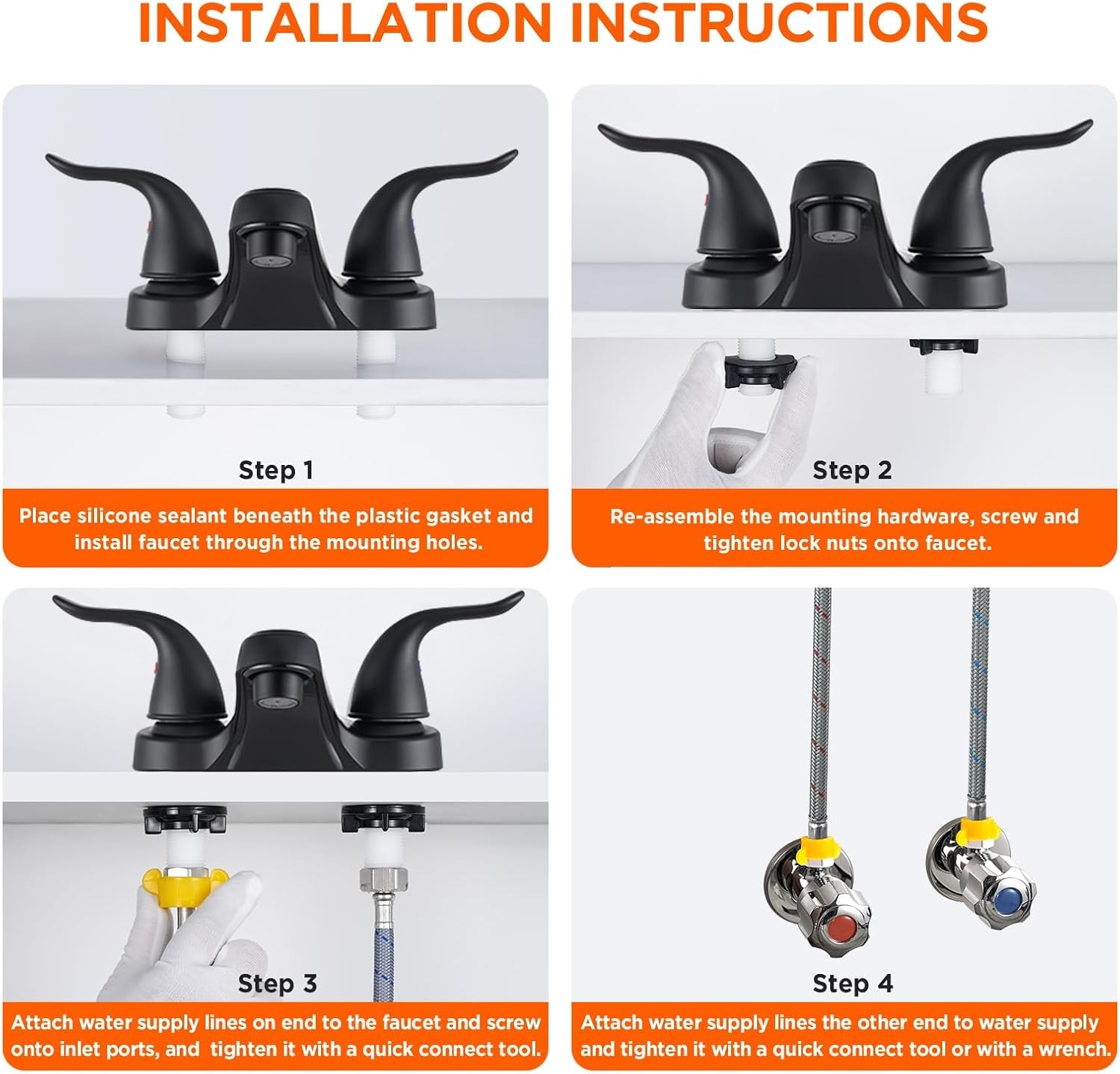 INSTALLATION INSTRUCTIONS

Step 1

Place silicone sealant beneath the plastic gasket and install faucet through the mounting holes.

Step 2

Re-assemble the mounting hardware, screw and tighten lock nuts onto faucet.

Step 3

Attach water supply lines on end to the faucet and screw onto inlet ports, and tighten it with a quick connect tool.

Step 4

Attach water supply lines the other end to water supply and tighten it with a quick connect tool or with a wrench.