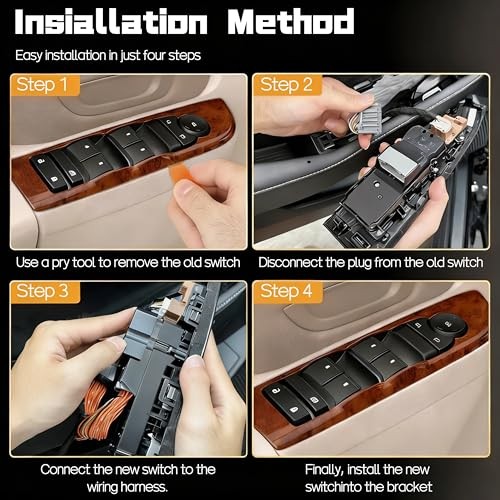 Insiallation Method

Easy installation in just four steps

Step 1

Use a pry tool to remove the old switch

Step 2

Disconnect the plug from the old switch

Step 3

Connect the new switch to the wiring harness.

Step 4

Finally, install the new switchinto the bracket