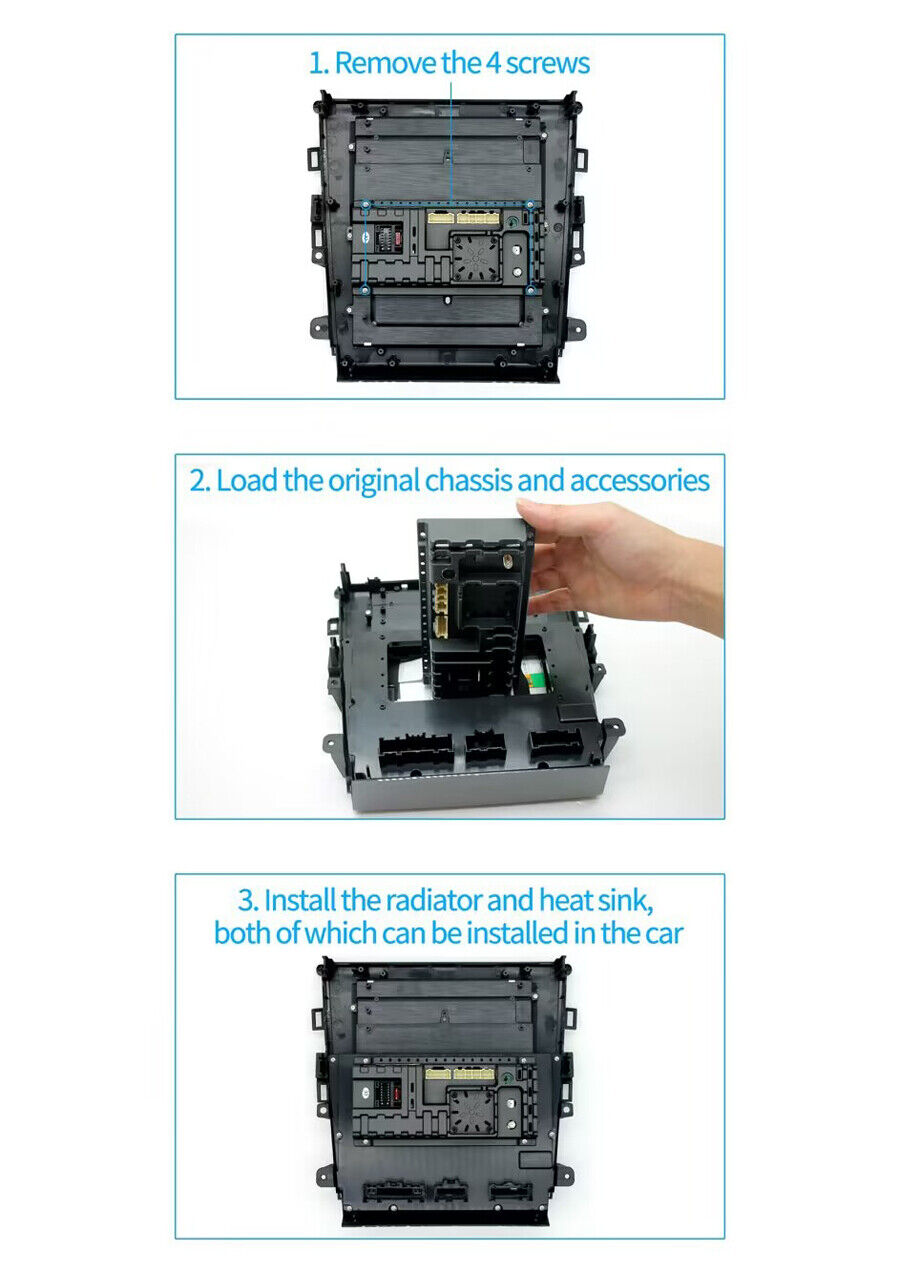 1. Remove the 4 screws

2. Load the original chassis and accessories

3. Install the radiator and heat sink, both of which can be installed in the car