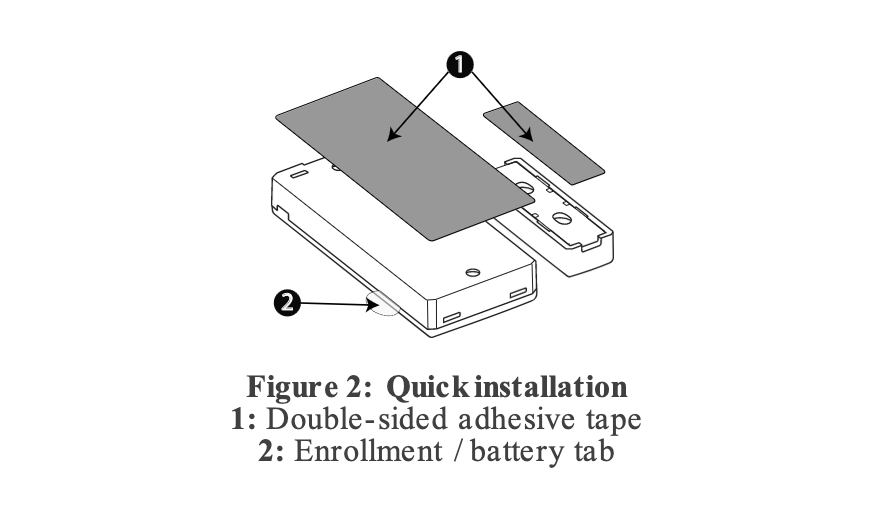 1

2

Figure 2: Quick installation
1: Double-sided adhesive tape
2: Enrollment / battery tab