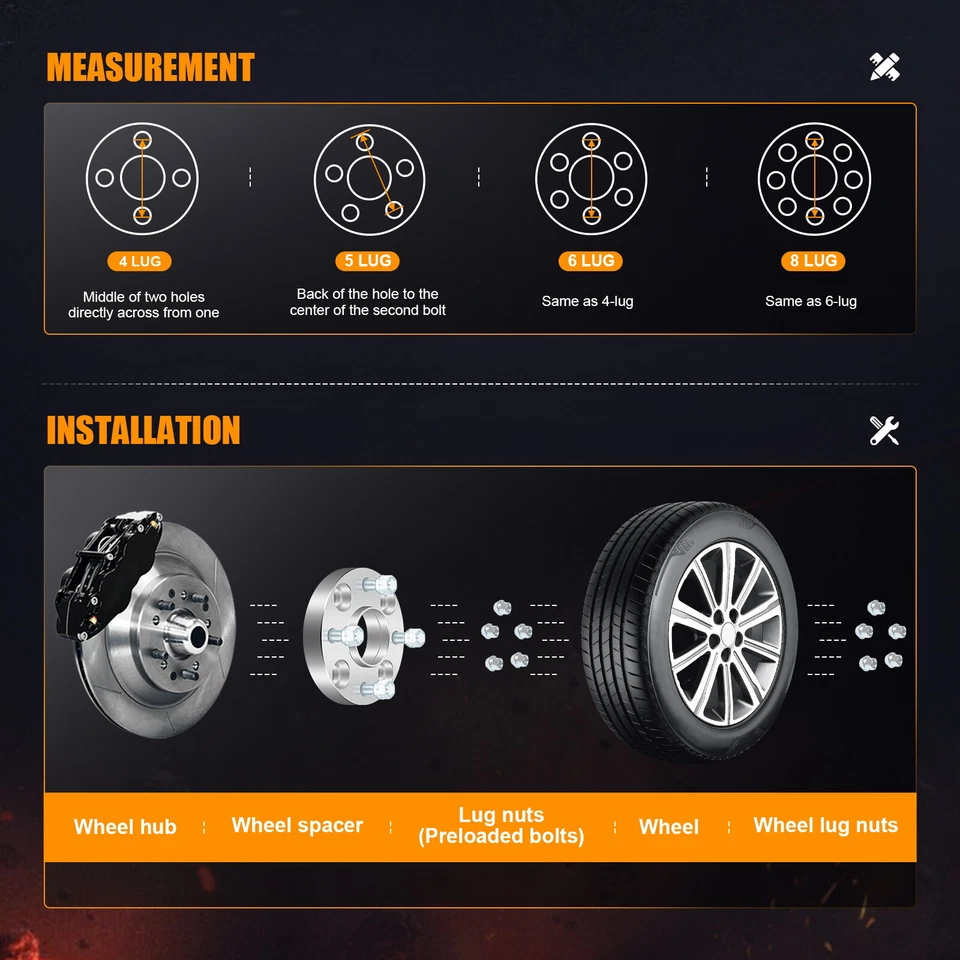 MEASUREMENT

4 LUG
Middle of two holes directly across from one

5 LUG
Back of the hole to the center of the second bolt

6 LUG
Same as 4-lug

8 LUG
Same as 6-lug

INSTALLATION

Wheel hub
Wheel spacer
Lug nuts (Preloaded bolts)
Wheel
Wheel lug nuts