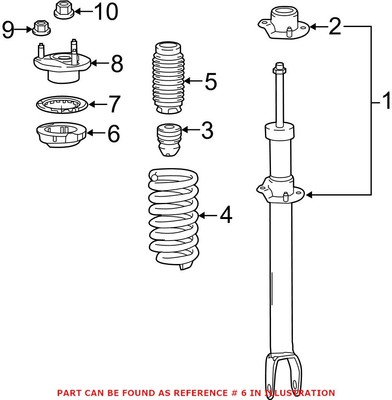 10
9
2
8
5
1
7
6
3
4
PART CAN BE FOUND AS REFERENCE # 6 IN ILLUSTRATION