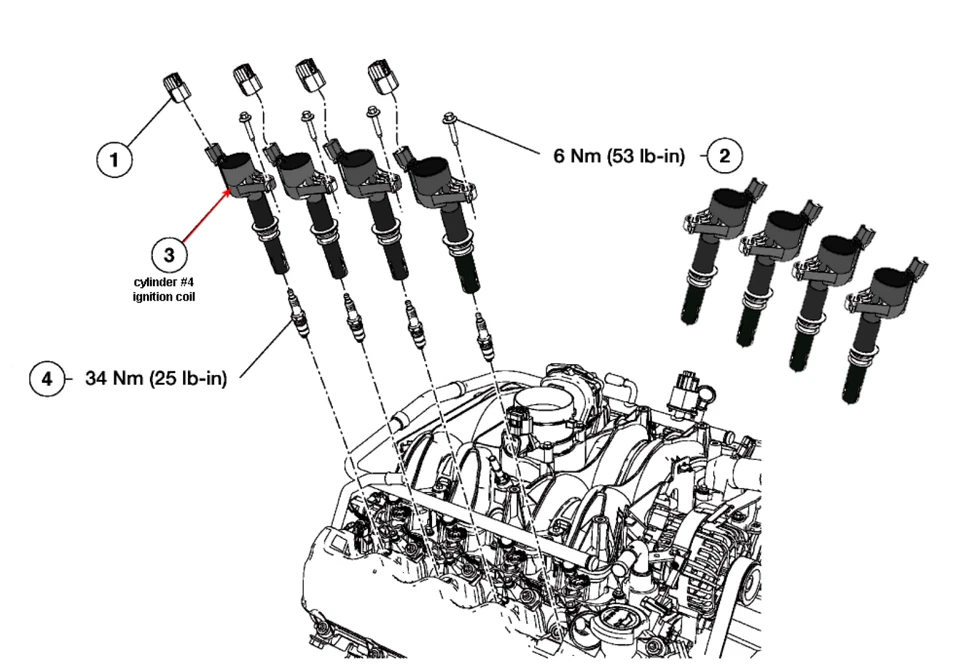 1

6 Nm (53 lb-in)
2

3
cylinder #4
ignition coil

4
34 Nm (25 lb-in)