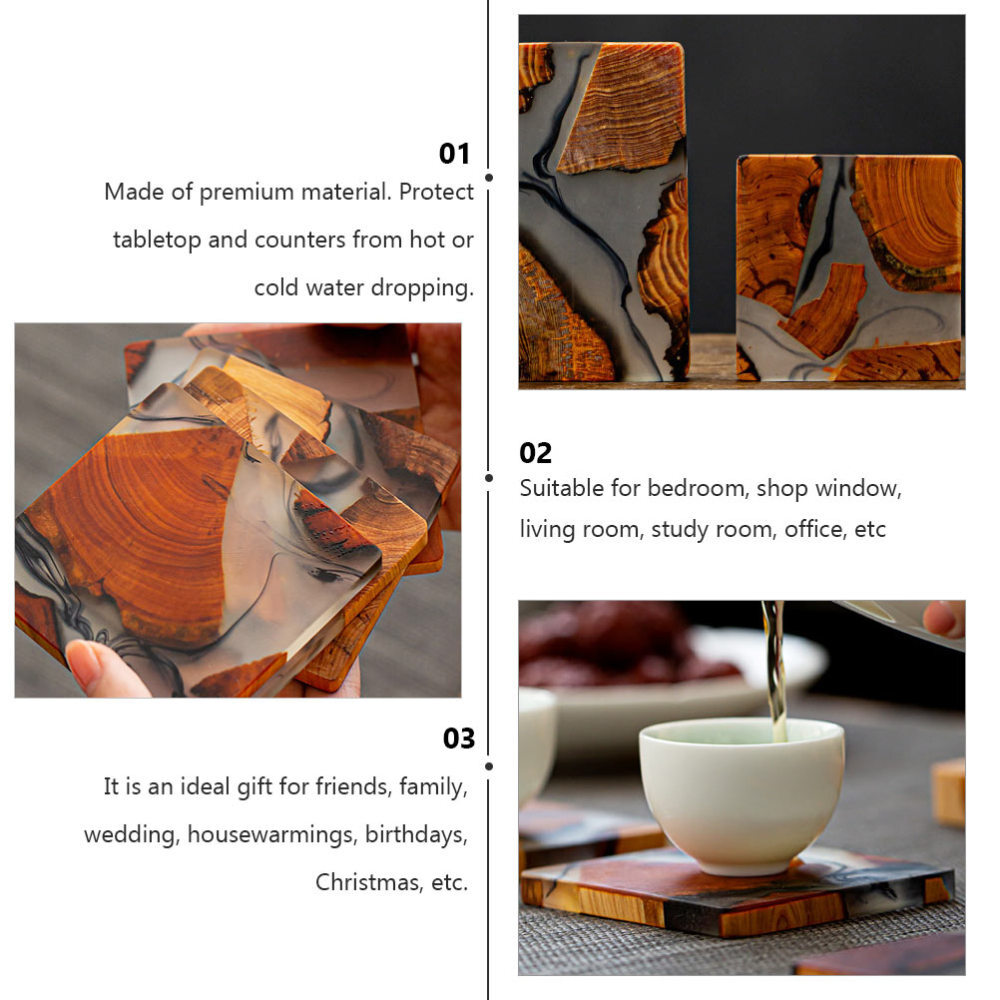 01
Made of premium material. Protect tabletop and counters from hot or cold water dropping.

02
Suitable for bedroom, shop window, living room, study room, office, etc

03
It is an ideal gift for friends, family, wedding, housewarmings, birthdays, Christmas, etc.