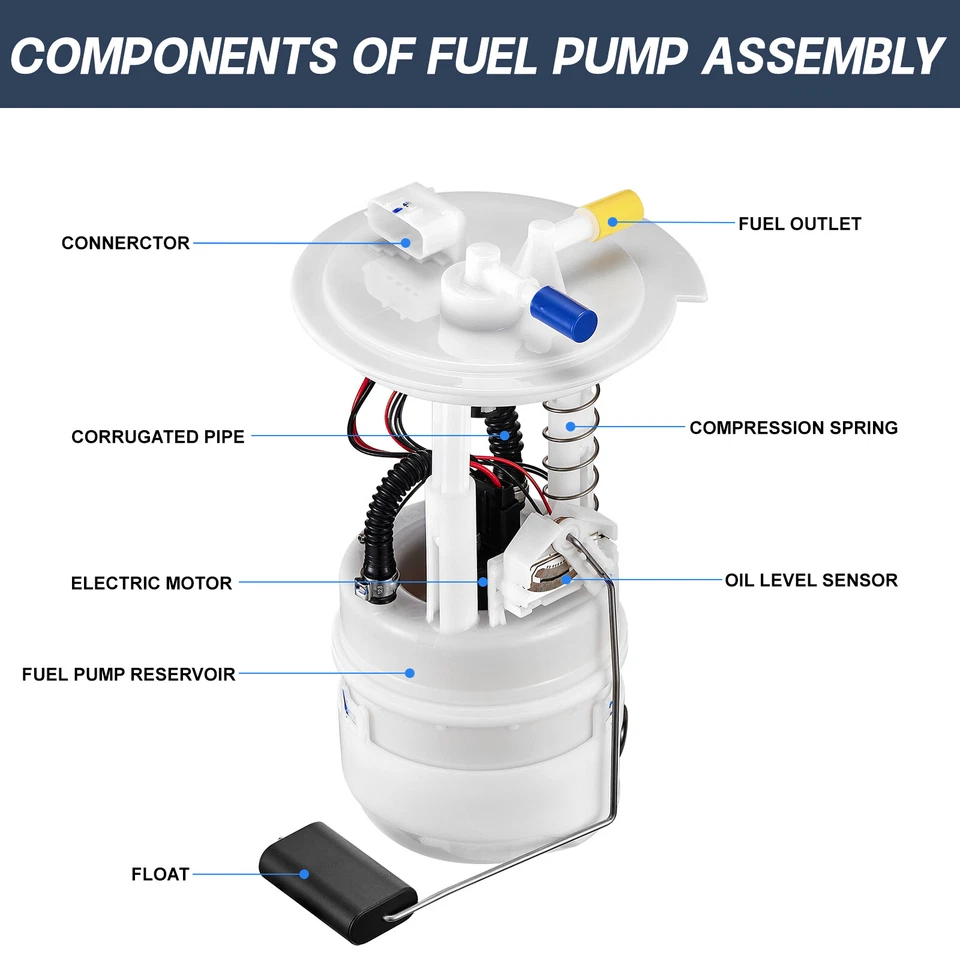 COMPONENTS OF FUEL PUMP ASSEMBLY

CONNERCTOR

FUEL OUTLET

CORRUGATED PIPE

COMPRESSION SPRING

ELECTRIC MOTOR

OIL LEVEL SENSOR

FUEL PUMP RESERVOIR

FLOAT