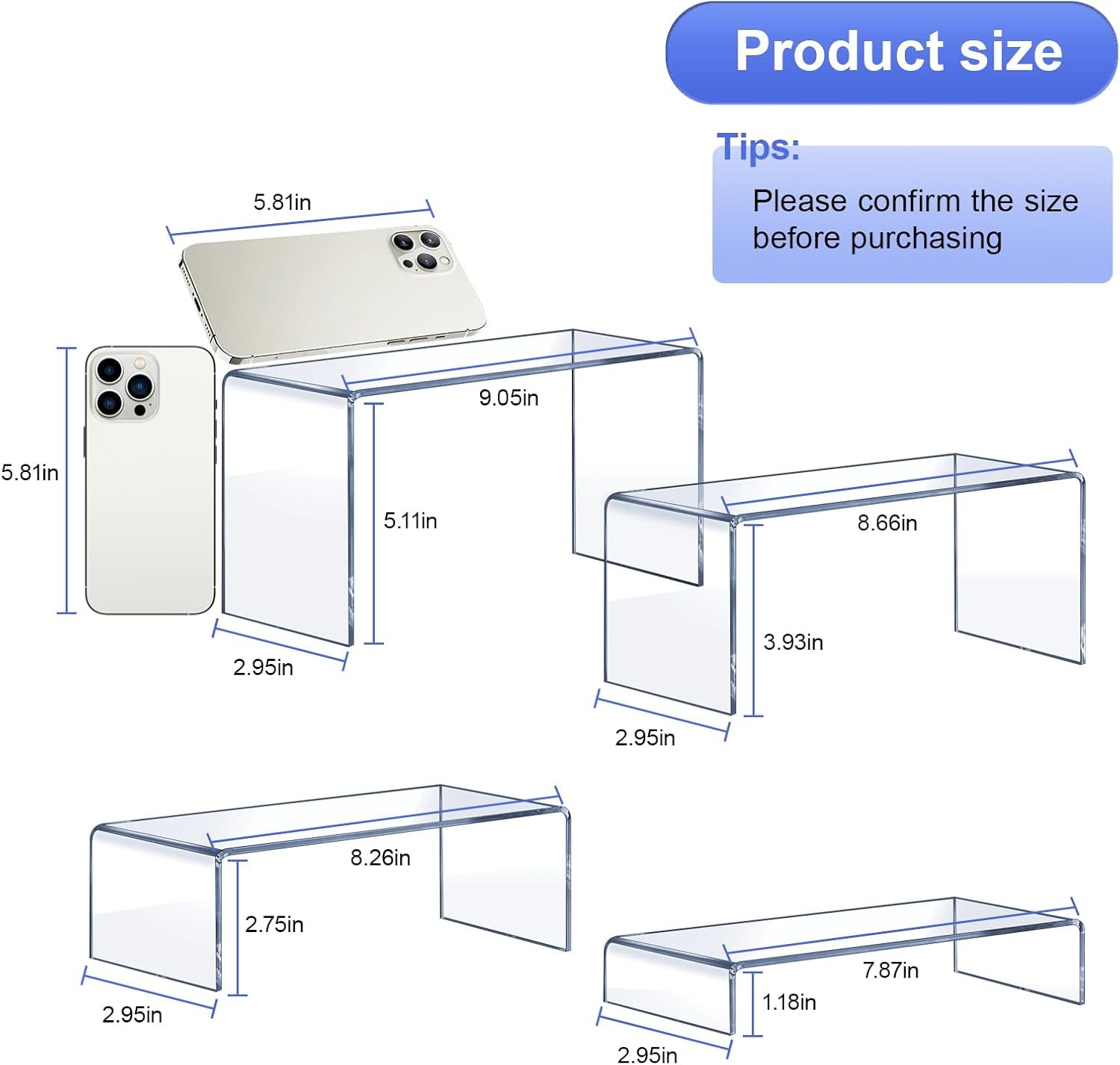 Product size

Tips:
Please confirm the size before purchasing

5.81in

5.81in

9.05in

5.11in

2.95in

8.66in

3.93in

2.95in

8.26in

2.75in

2.95in

7.87in

1.18in

2.95in