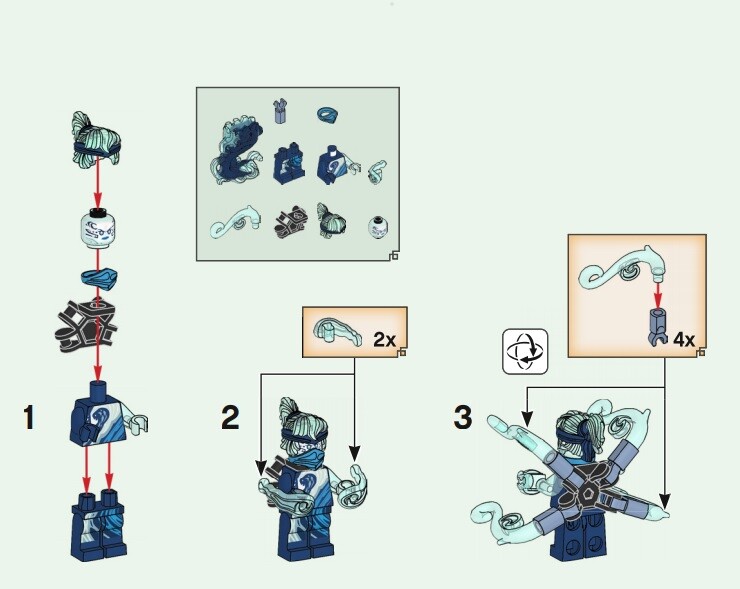 1

2x

2

4x

3