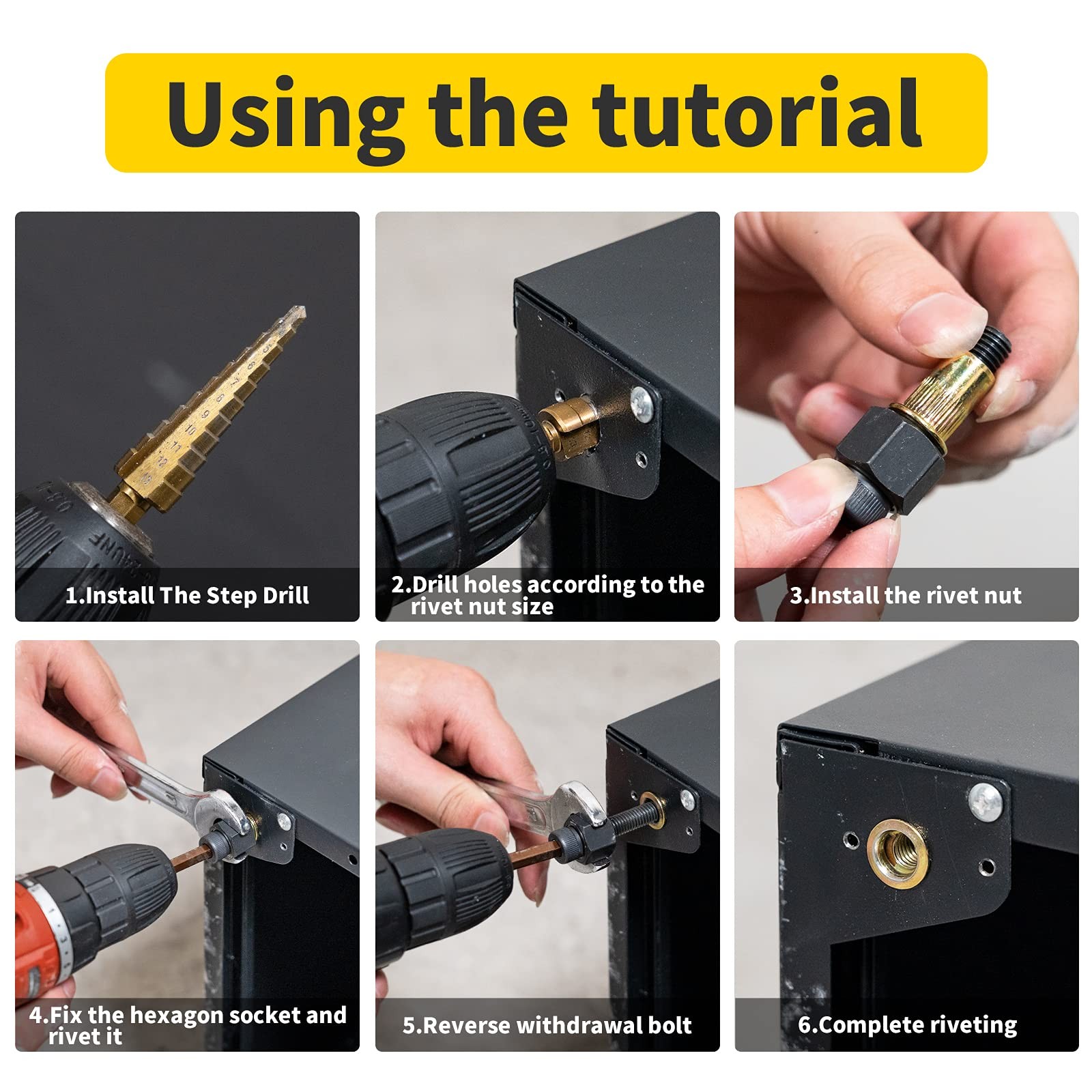 Using the tutorial

1.Install The Step Drill

2.Drill holes according to the rivet nut size

3.Install the rivet nut

4.Fix the hexagon socket and rivet it

5.Reverse withdrawal bolt

6.Complete riveting