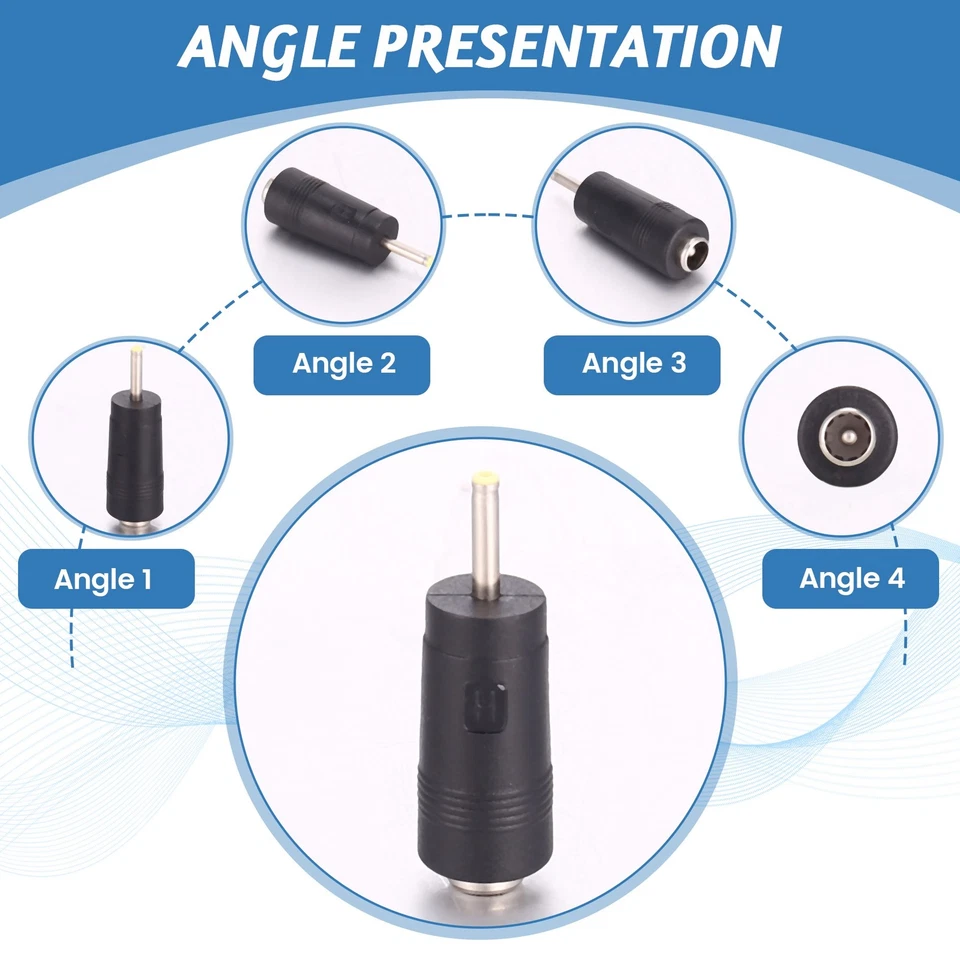 ANGLE PRESENTATION

Angle 2

Angle 3

Angle 1

Angle 4