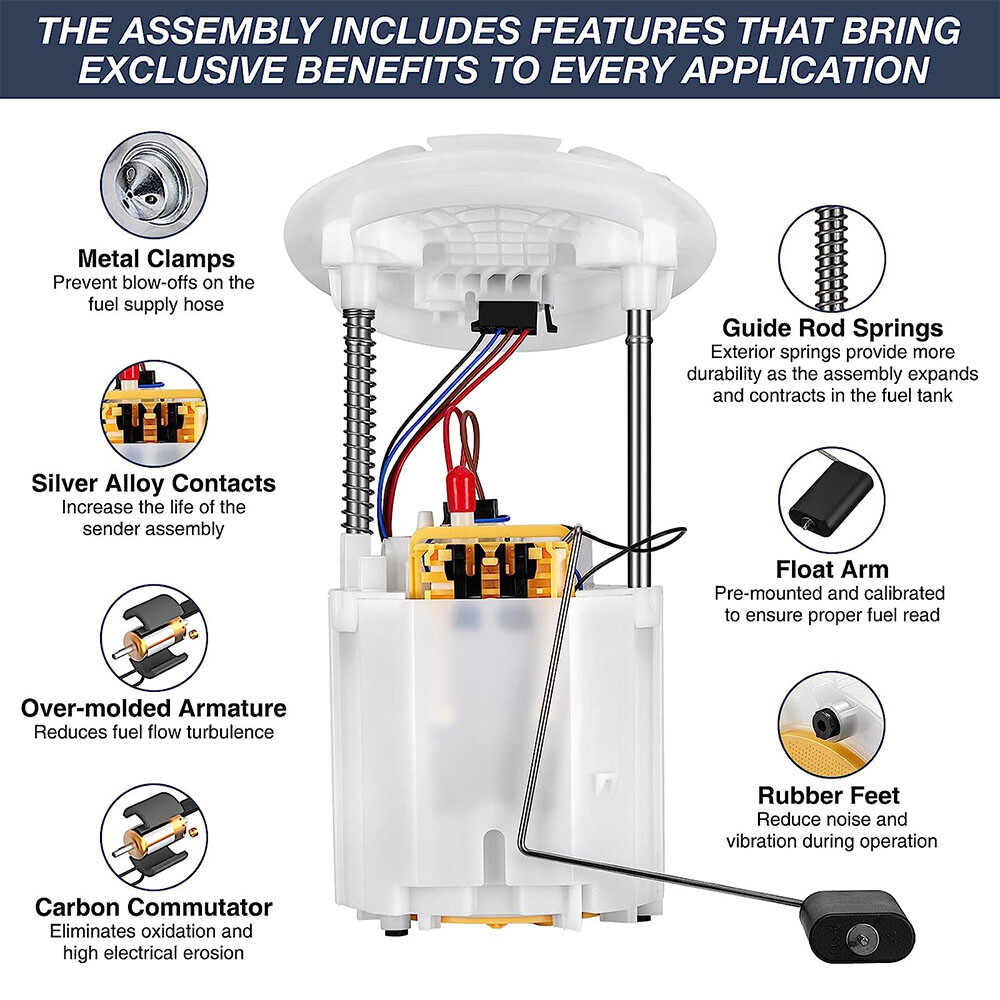 THE ASSEMBLY INCLUDES FEATURES THAT BRING EXCLUSIVE BENEFITS TO EVERY APPLICATION

Metal Clamps
Prevent blow-offs on the fuel supply hose

Silver Alloy Contacts
Increase the life of the sender assembly

Over-molded Armature
Reduces fuel flow turbulence

Carbon Commutator
Eliminates oxidation and high electrical erosion

Guide Rod Springs
Exterior springs provide more durability as the assembly expands and contracts in the fuel tank

Float Arm
Pre-mounted and calibrated to ensure proper fuel read

Rubber Feet
Reduce noise and vibration during operation