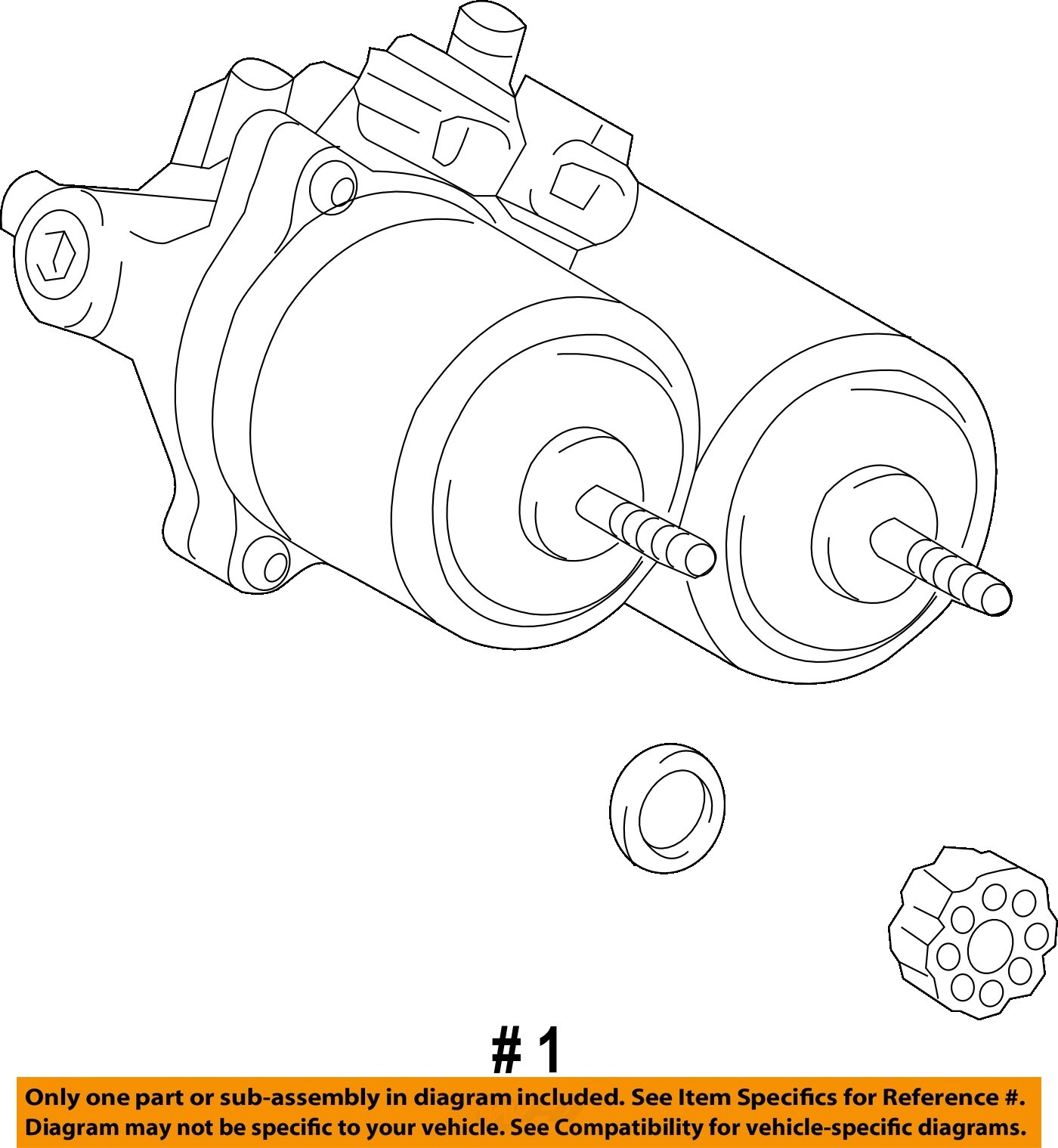 # 1

Only one part or sub-assembly in diagram included. See Item Specifics for Reference #. Diagram may not be specific to your vehicle. See Compatibility for vehicle-specific diagrams.