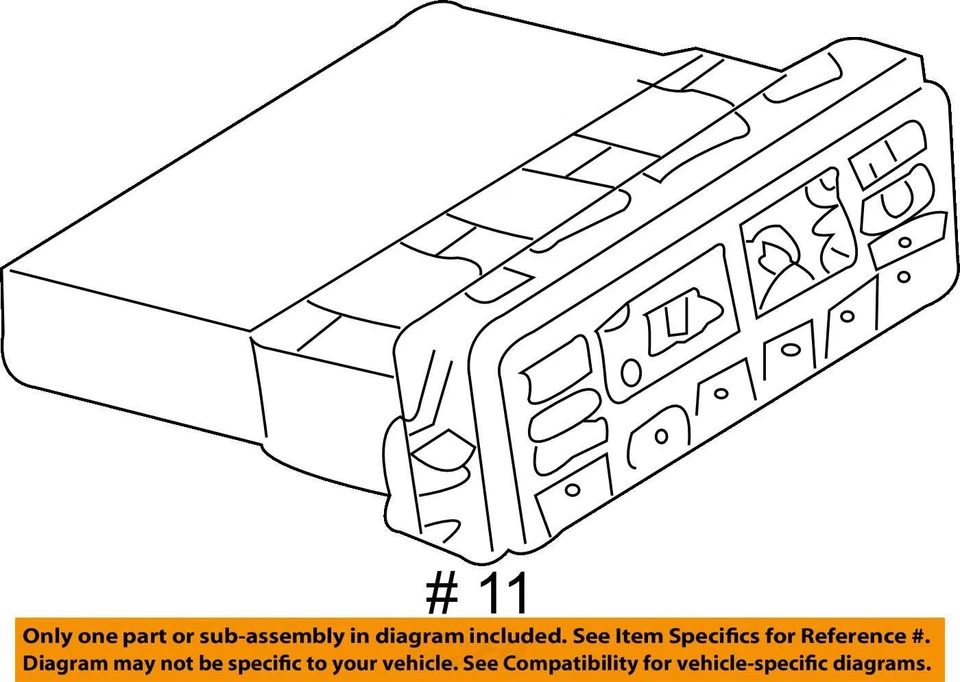 # 11

Only one part or sub-assembly in diagram included. See Item Specifics for Reference #.
Diagram may not be specific to your vehicle. See Compatibility for vehicle-specific diagrams.