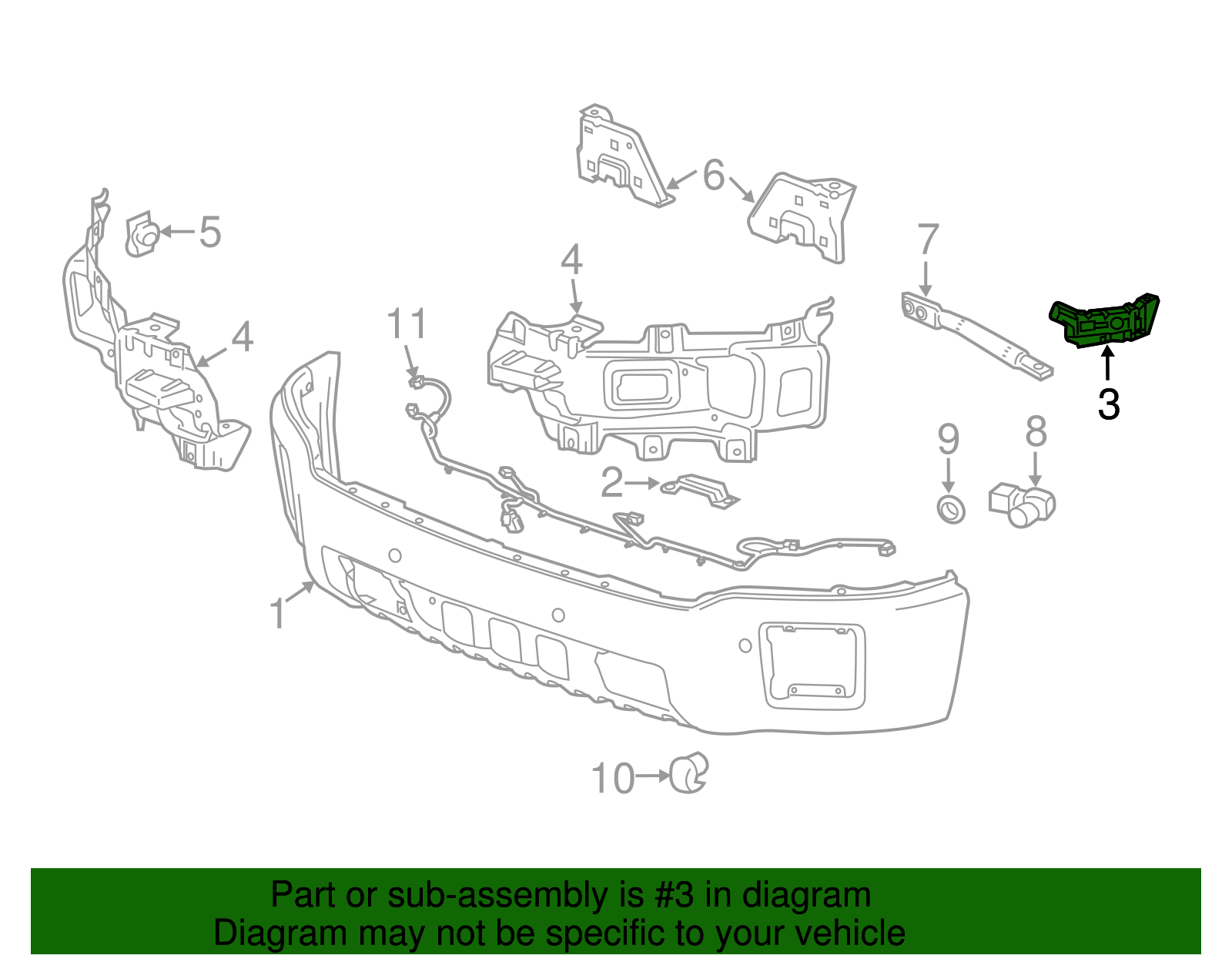 6
5
7
4
4
11
3
9
8
2
1
10

Part or sub-assembly is #3 in diagram
Diagram may not be specific to your vehicle