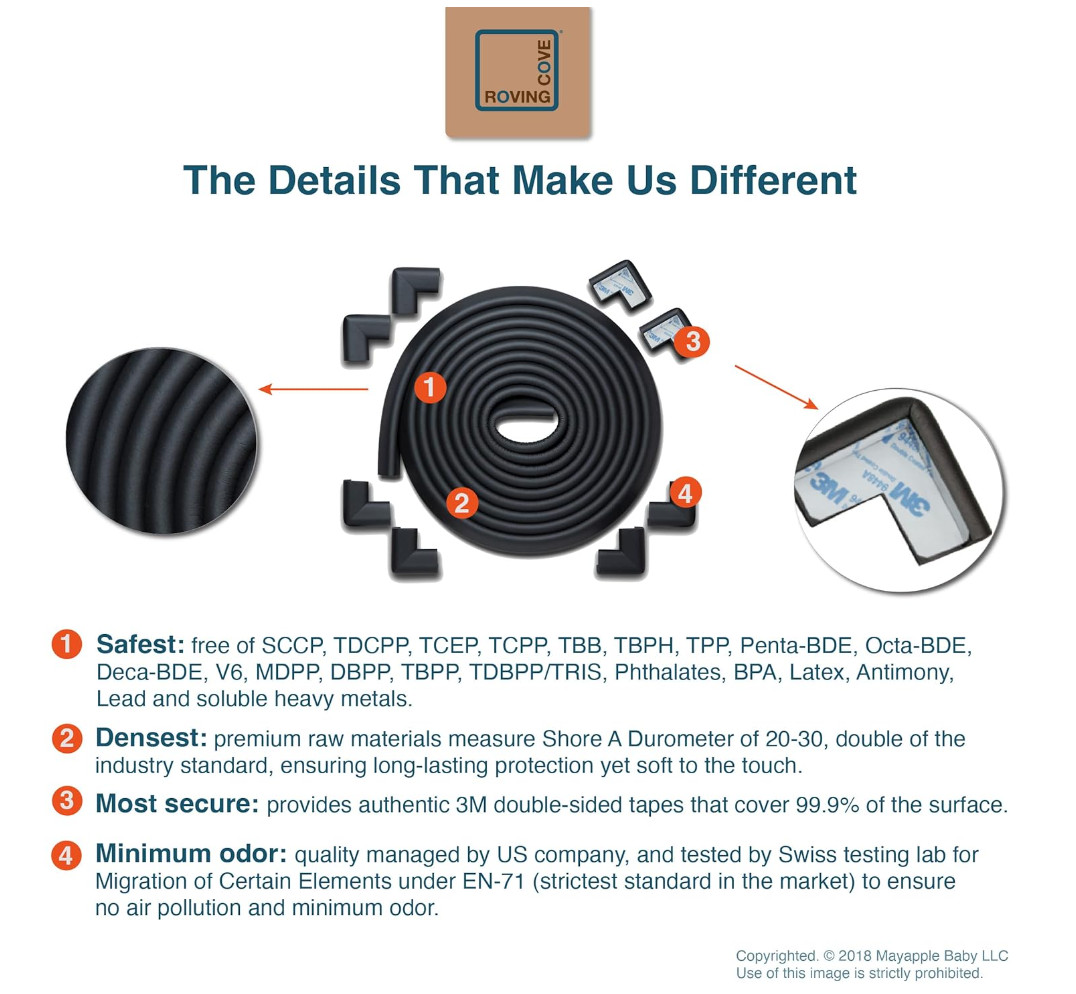 ROVING COVE

The Details That Make Us Different

1

2

3

4

3M

1 Safest: free of SCCP, TDCPP, TCEP, TCPP, TBB, TBPH, TPP, Penta-BDE, Octa-BDE, Deca-BDE, V6, MDPP, DBPP, TBPP, TDBPP/TRIS, Phthalates, BPA, Latex, Antimony, Lead and soluble heavy metals.

2 Densest: premium raw materials measure Shore A Durometer of 20-30, double of the industry standard, ensuring long-lasting protection yet soft to the touch.

3 Most secure: provides authentic 3M double-sided tapes that cover 99.9% of the surface.

4 Minimum odor: quality managed by US company, and tested by Swiss testing lab for Migration of Certain Elements under EN-71 (strictest standard in the market) to ensure no air pollution and minimum odor.

Copyrighted. © 2018 Mayapple Baby LLC
Use of this image is strictly prohibited.