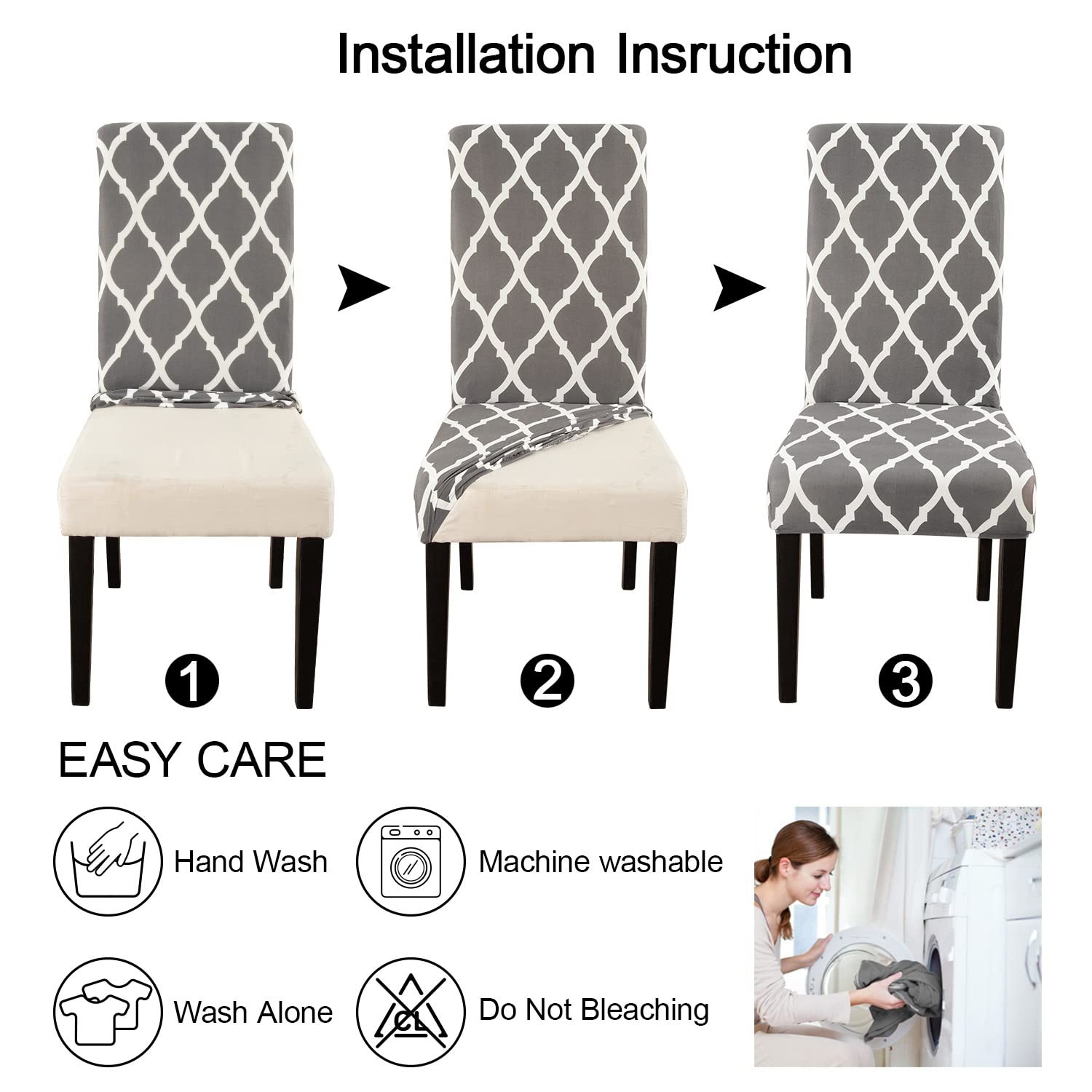 Installation Insruction

1

2

3

EASY CARE

Hand Wash

Machine washable

Wash Alone

CL

Do Not Bleaching