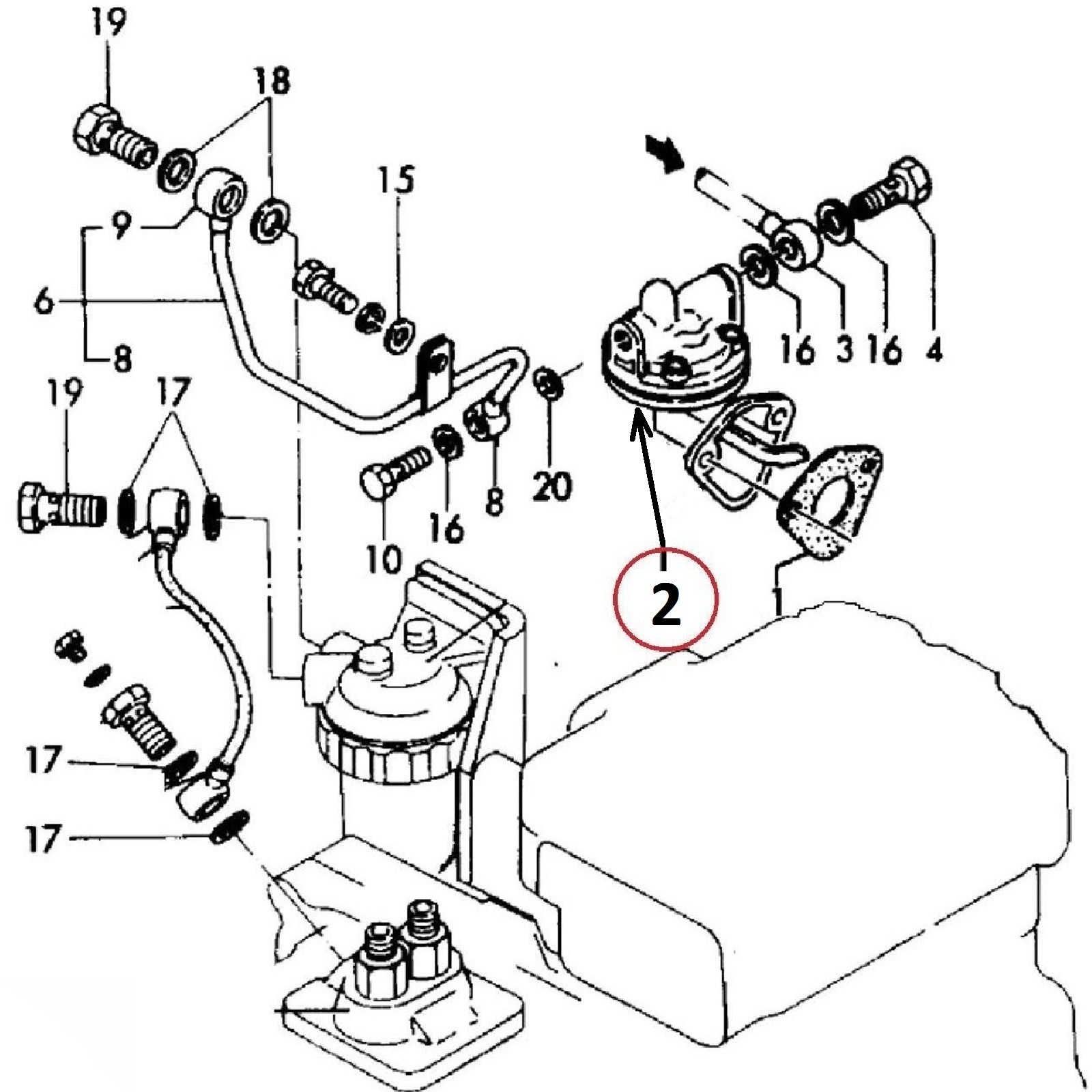 19
18
15
9
6
8
16
3
16
4
19
17
20
8
16
10
2
1
17
17