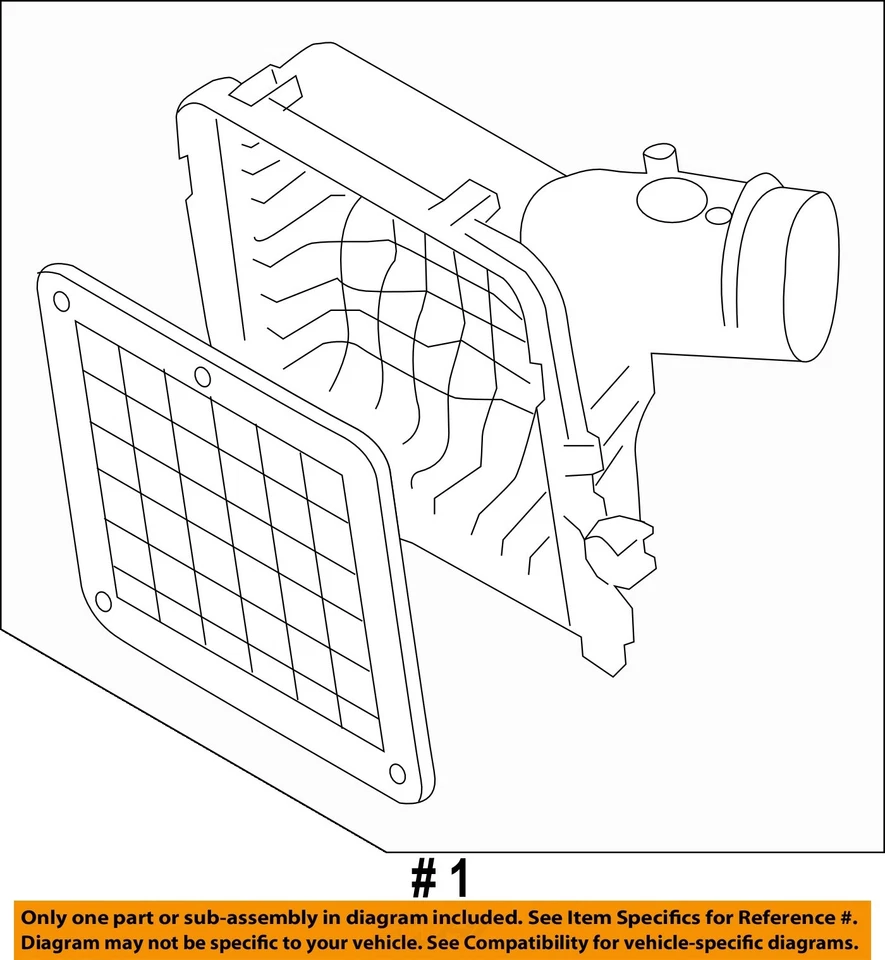 # 1

Only one part or sub-assembly in diagram included. See Item Specifics for Reference #.
Diagram may not be specific to your vehicle. See Compatibility for vehicle-specific diagrams.