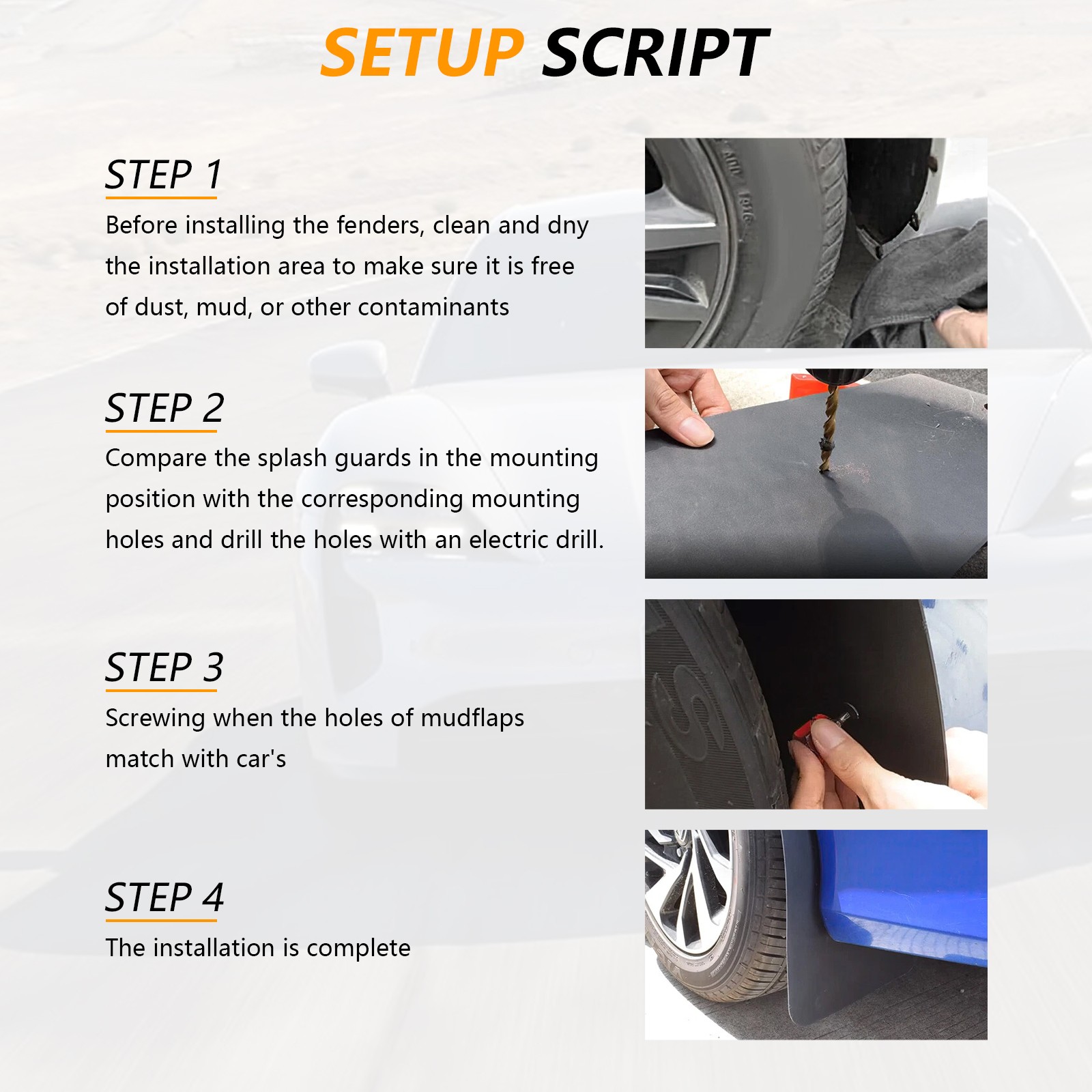 SETUP SCRIPT

STEP 1

Before installing the fenders, clean and dny the installation area to make sure it is free of dust, mud, or other contaminants

STEP 2

Compare the splash guards in the mounting position with the corresponding mounting holes and drill the holes with an electric drill.

STEP 3

Screwing when the holes of mudflaps match with car's

STEP 4

The installation is complete