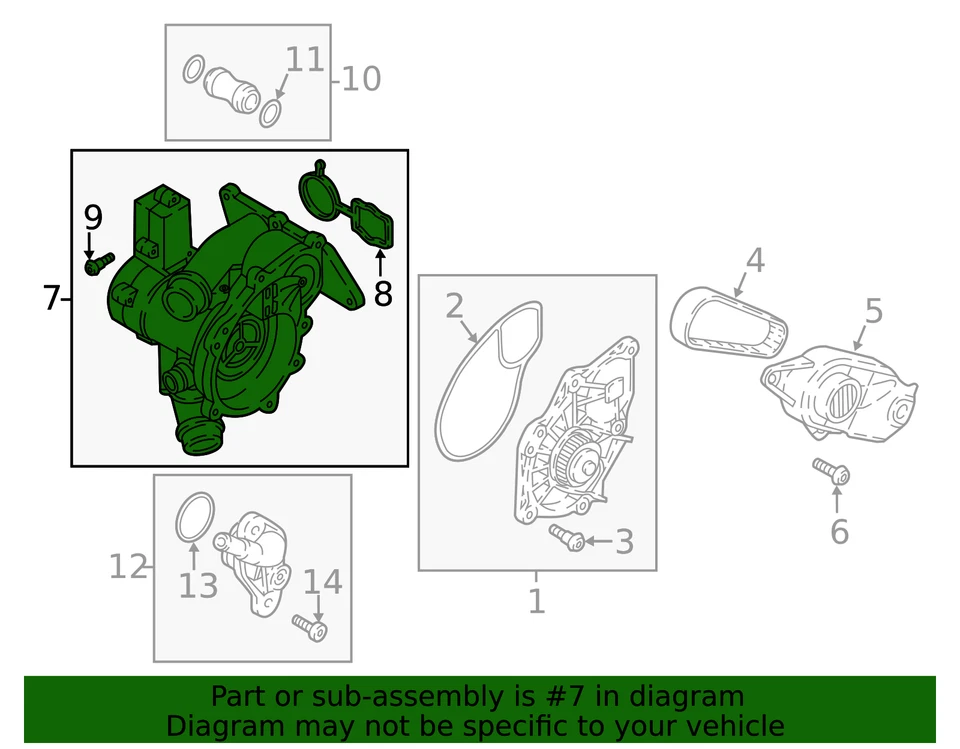 11
10
9
7
8
2
4
5
6
3
1
12
13
14

Part or sub-assembly is #7 in diagram
Diagram may not be specific to your vehicle